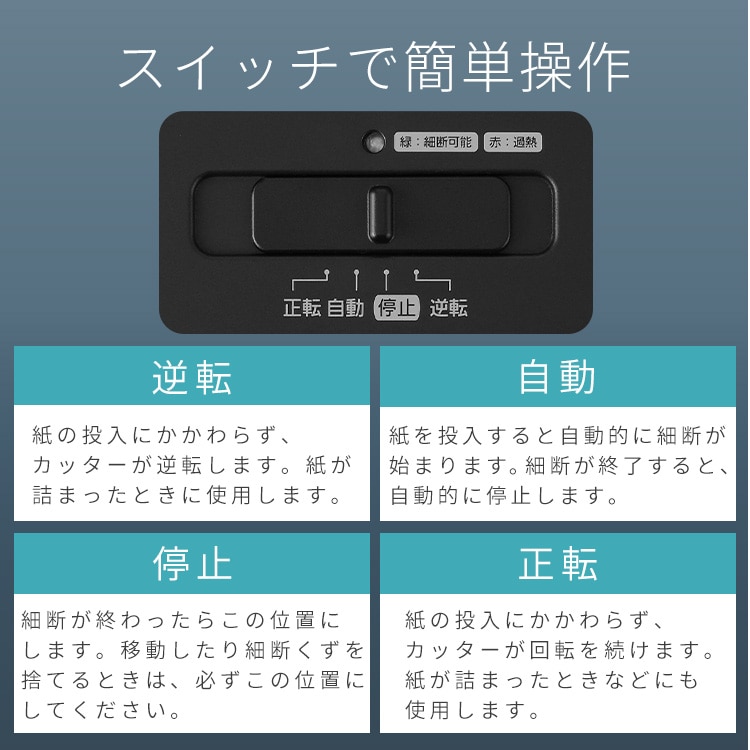 スイッチで簡単操作

緑：細断可能　赤：過熱

正転　自動　停止　逆転

逆転

紙の投入にかかわらず、カッターが逆転します。紙が詰まったときに使用します。

自動

紙を投入すると自動的に細断が始まります。細断が終了すると、自動的に停止します。

停止

細断が終わったらこの位置にします。移動したり細断くずを捨てるときは、必ずこの位置にしてください。

正転

紙の投入にかかわらず、カッターが回転を続けます。紙が詰まったときなどにも使用します。