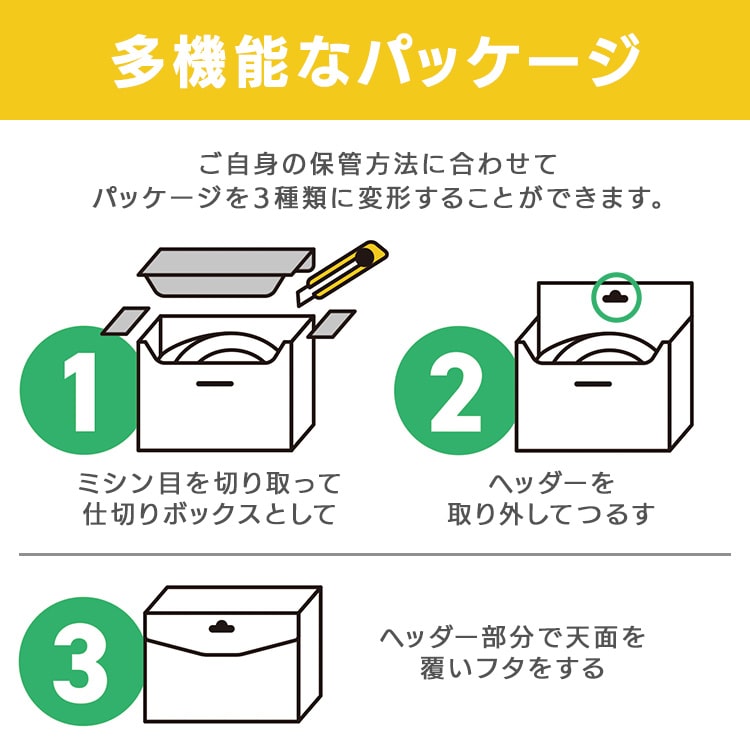 多機能なパッケージ

ご自身の保管方法に合わせて
パッケージを3種類に変形することができます。

1

ミシン目を切り取って
仕切りボックスとして

2

ヘッダーを
取り外してつるす

3

ヘッダー部分で天面を
覆いフタをする