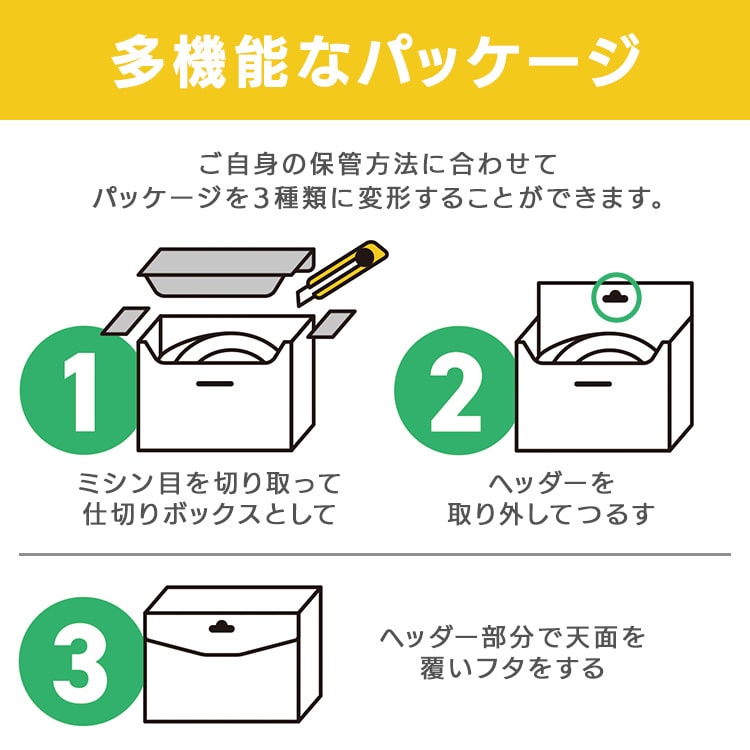 多機能なパッケージ

ご自身の保管方法に合わせて
パッケージを3種類に変形することができます。

1

ミシン目を切り取って
仕切りボックスとして

2

ヘッダーを
取り外してつるす

3

ヘッダー部分で天面を
覆いフタをする