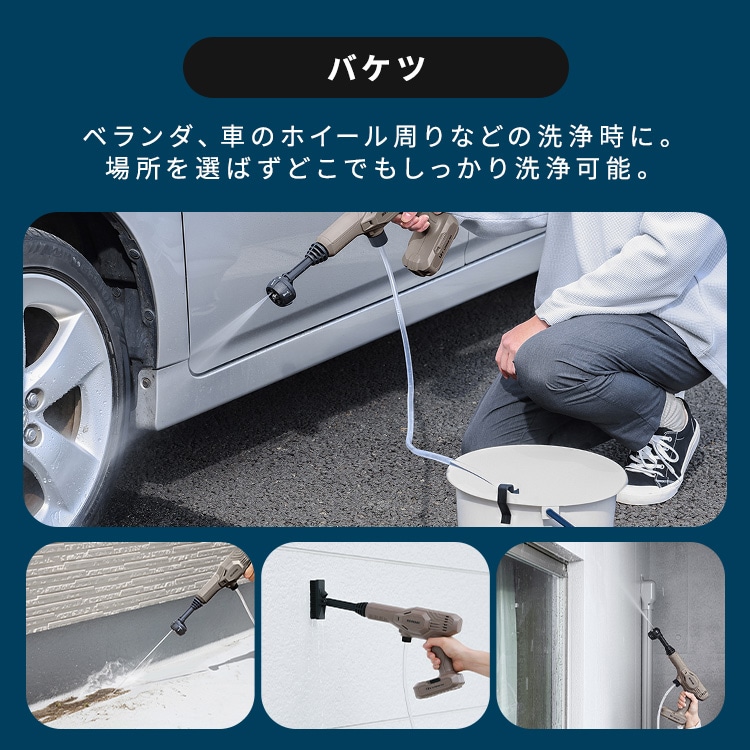 バケツ

ベランダ、車のホイール周りなどの洗浄時に。
場所を選ばずどこでもしっかり洗浄可能。