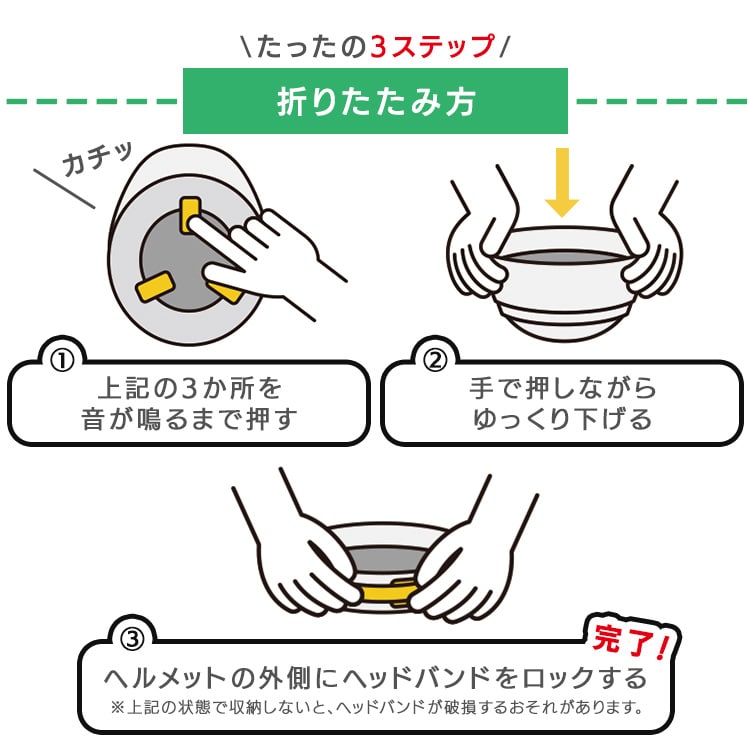 \たったの3ステップ/

折りたたみ方

カチッ

①
上記の3か所を
音が鳴るまで押す

②
手で押しながら
ゆっくり下げる

③
完了!
ヘルメットの外側にヘッドバンドをロックする
※上記の状態で収納しないと、ヘッドバンドが破損するおそれがあります。