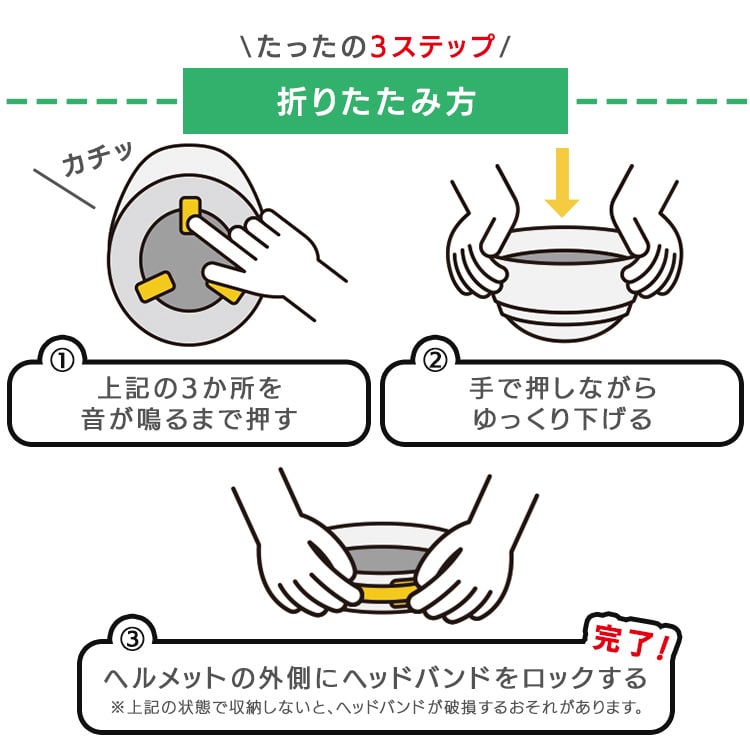 \たったの3ステップ/

折りたたみ方

カチッ

①
上記の3か所を
音が鳴るまで押す

②
手で押しながら
ゆっくり下げる

③
完了!
ヘルメットの外側にヘッドバンドをロックする
※上記の状態で収納しないと、ヘッドバンドが破損するおそれがあります。