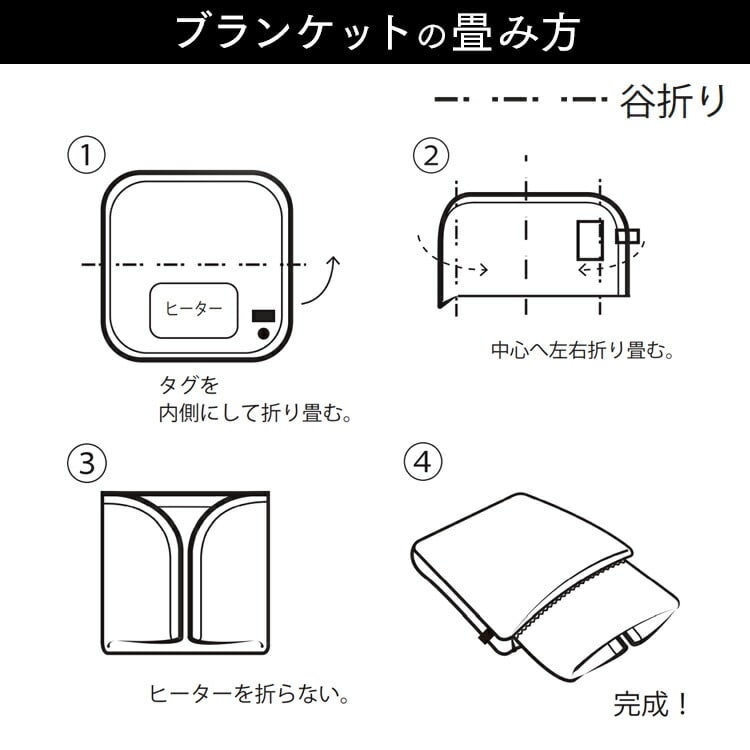 ブランケットの畳み方

谷折り

①

ヒーター

タグを
内側にして折り畳む。

②

中心へ左右折り畳む。

③

ヒーターを折らない。

④

完成！