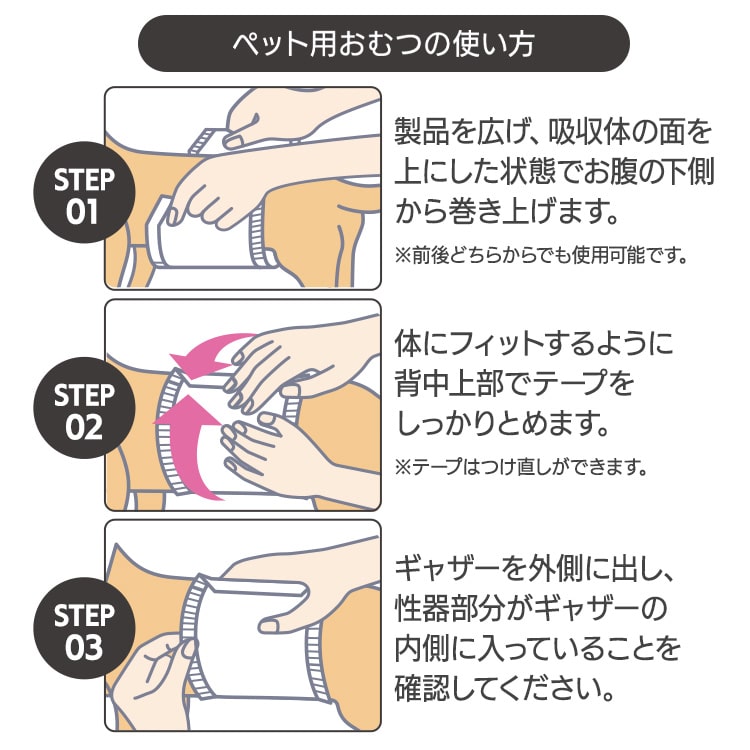 ペット用おむつの使い方

STEP 01

製品を広げ、吸収体の面を上にした状態でお腹の下側から巻き上げます。

※前後どちらからでも使用可能です。

STEP 02

体にフィットするように背中上部でテープをしっかりとめます。

※テープはつけ直しができます。

STEP 03

ギャザーを外側に出し、性器部分がギャザーの内側に入っていることを確認してください。