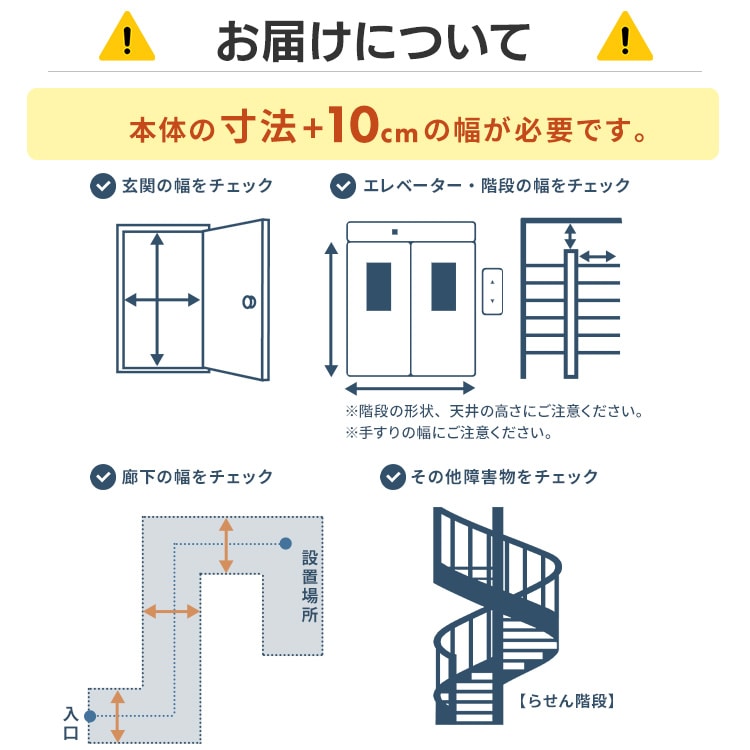 お届けについて

本体の寸法+10cmの幅が必要です。

玄関の幅をチェック

エレベーター・階段の幅をチェック

※階段の形状、天井の高さにご注意ください。
※手すりの幅にご注意ください。

廊下の幅をチェック

設置場所

入口

その他障害物をチェック

【らせん階段】