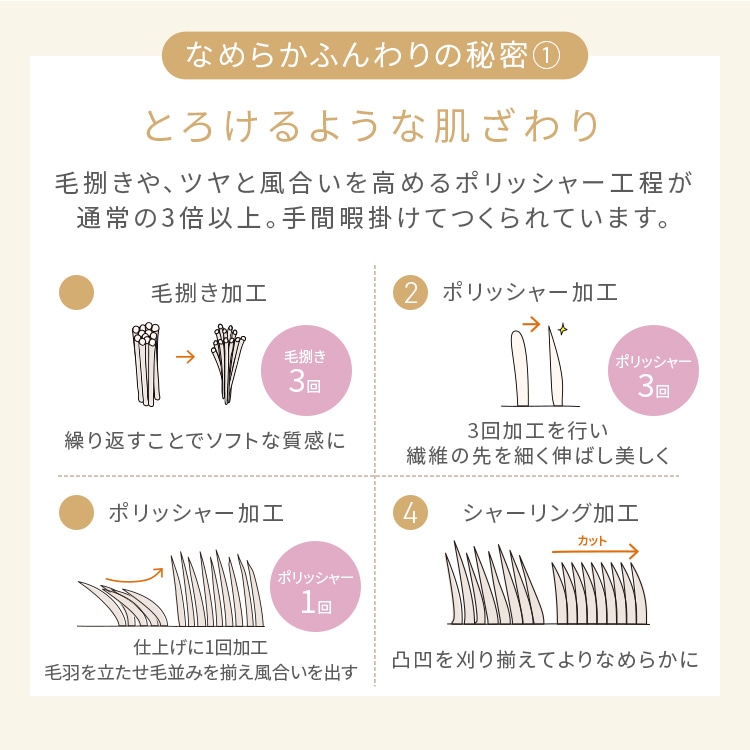 なめらかふんわりの秘密①

とろけるような肌ざわり

毛捌きや、ツヤと風合いを高めるポリッシャー工程が通常の3倍以上。手間暇掛けてつくられています。

毛捌き加工

毛捌き 3回

繰り返すことでソフトな質感に

2 ポリッシャー加工

ポリッシャー 3回

3回加工を行い 繊維の先を細く伸ばし美しく

ポリッシャー加工

ポリッシャー 1回

仕上げに1回加工 毛羽を立たせ毛並みを揃え風合いを出す

4 シャーリング加工

カット

凸凹を刈り揃えてよりなめらかに