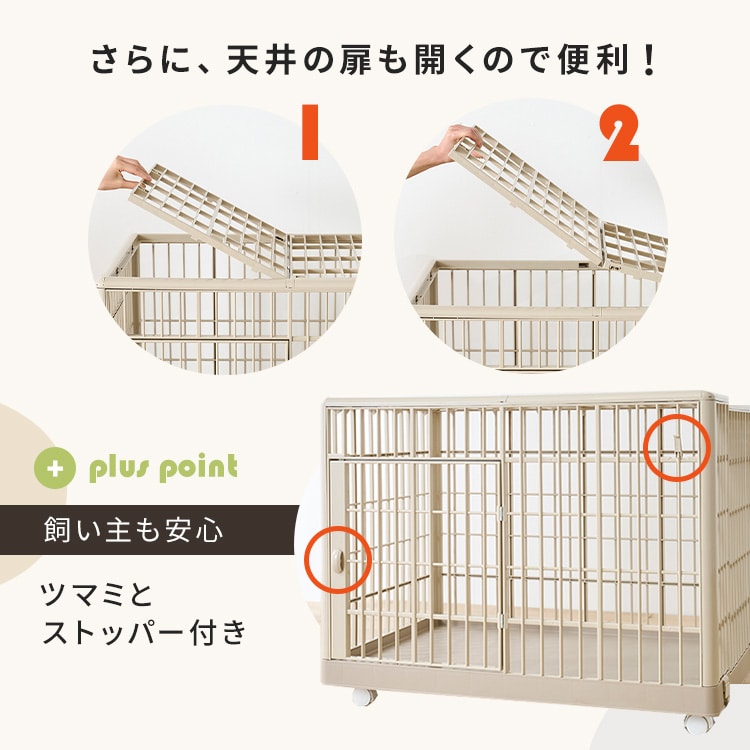 さらに、天井の扉も開くので便利！

1

2

+ plus point

飼い主も安心

ツマミと
ストッパー付き