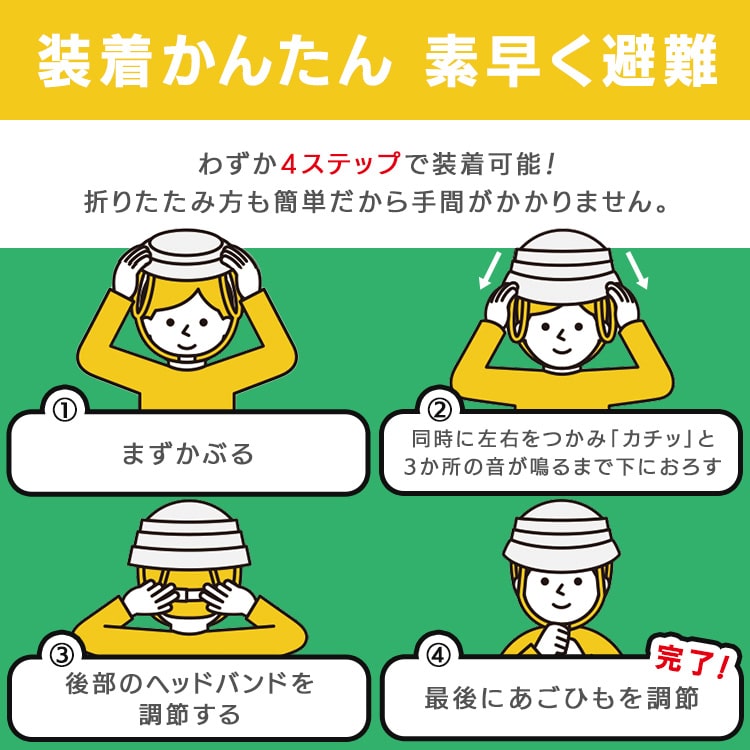 装着かんたん 素早く避難

わずか4ステップで装着可能！
折りたたみ方も簡単だから手間がかかりません。

①
まずかぶる

②
同時に左右をつかみ「カチッ」と3か所の音が鳴るまで下におろす

③
後部のヘッドバンドを調節する

④
完了！
最後にあごひもを調節