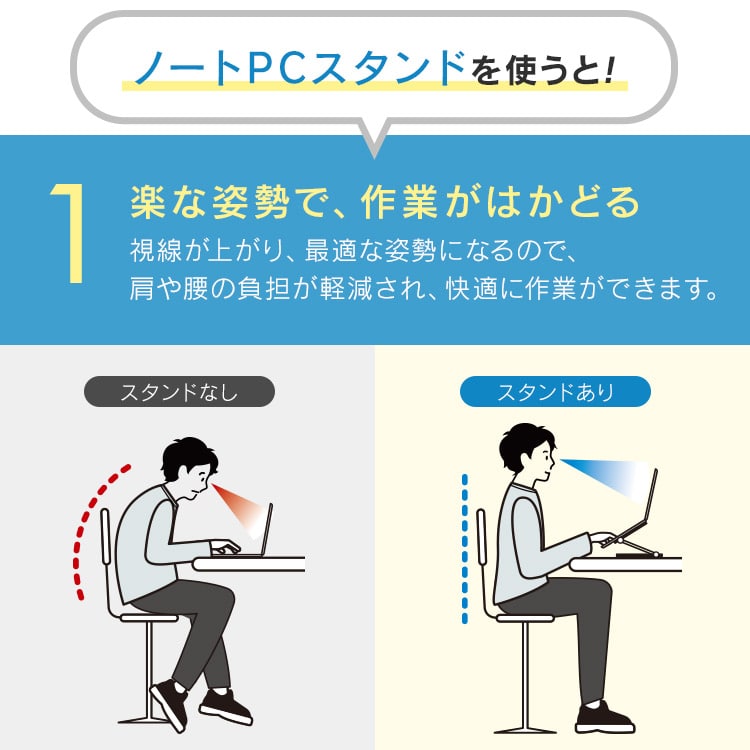 ノートPCスタンドを使うと!

1 楽な姿勢で、作業がはかどる

視線が上がり、最適な姿勢になるので、肩や腰の負担が軽減され、快適に作業ができます。

スタンドなし

スタンドあり