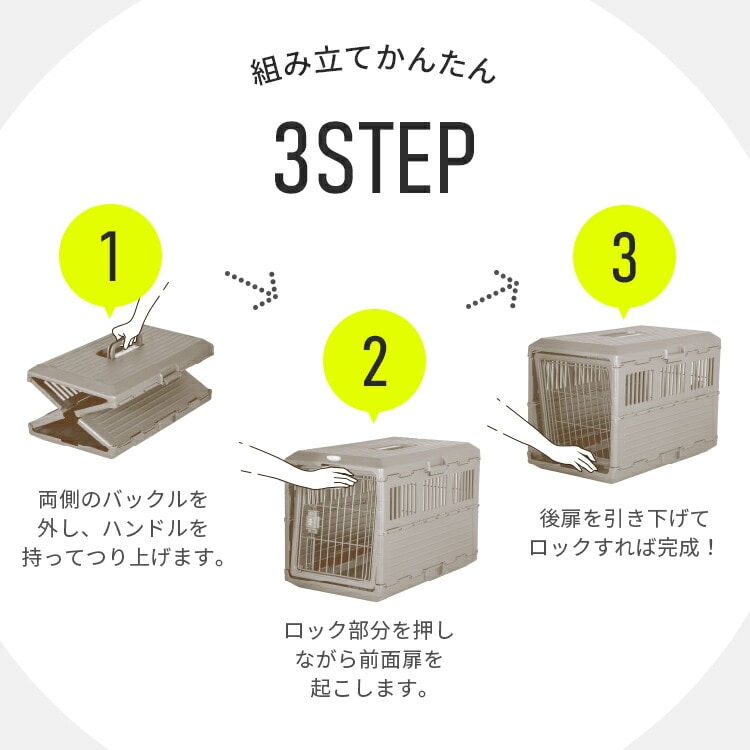 組み立てかんたん

3STEP

1

両側のバックルを外し、ハンドルを持ってつり上げます。

2

ロック部分を押しながら前面扉を起こします。

3

後扉を引き下げてロックすれば完成！