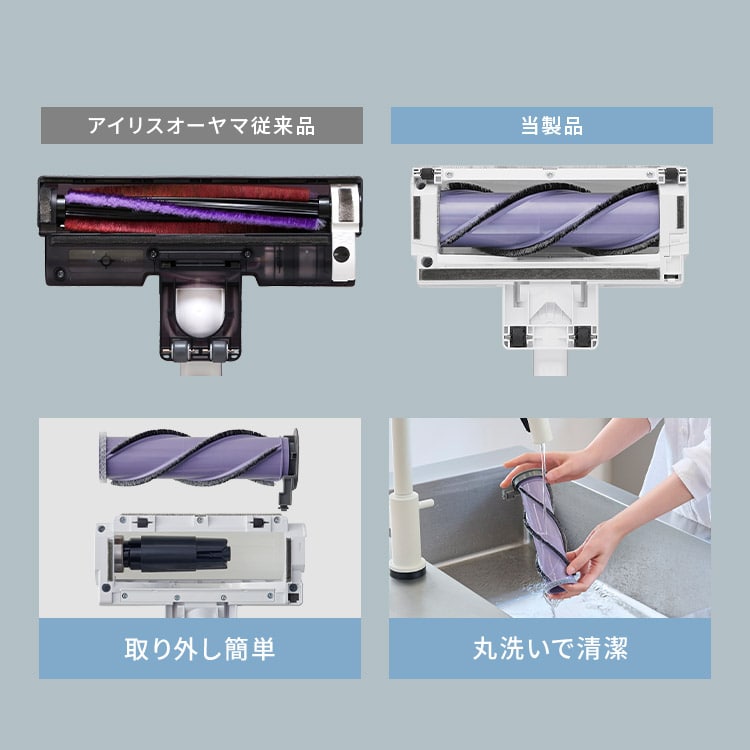 アイリスオーヤマ従来品

当製品

取り外し簡単

丸洗いで清潔