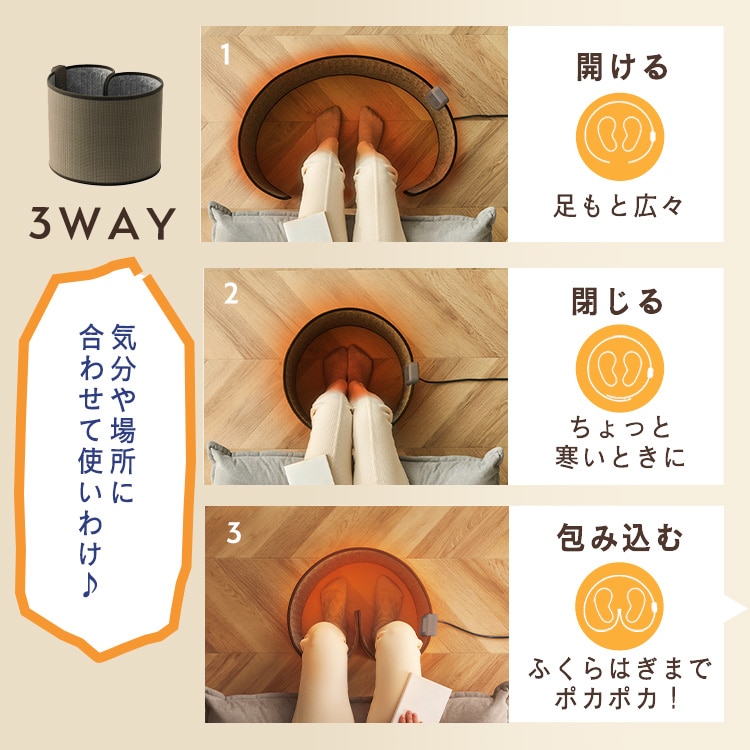 3WAY

気分や場所に合わせて使いわけ♪

1

開ける

足もと広々

2

閉じる

ちょっと寒いときに

3

包み込む

ふくらはぎまでポカポカ！