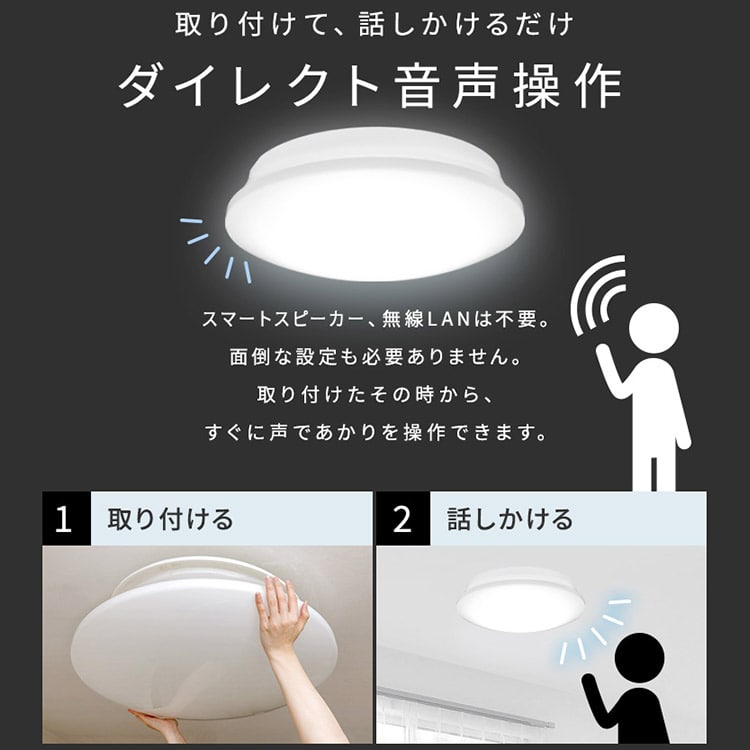 取り付けて、話しかけるだけ

ダイレクト音声操作

スマートスピーカー、無線LANは不要。
面倒な設定も必要ありません。
取り付けたその時から、
すぐに声であかりを操作できます。

1 取り付ける

2 話しかける