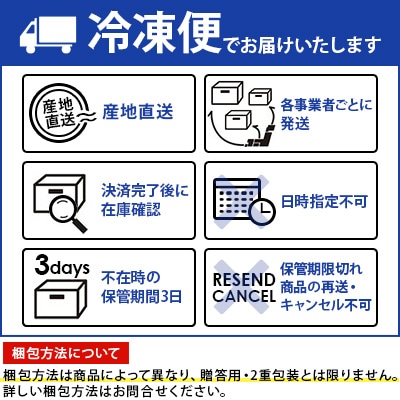 冷凍便でお届けいたします

産地直送

産地直送

各事業者ごとに発送

決済完了後に在庫確認

日時指定不可

3days

不在時の保管期間3日

RESEND CANCEL

保管期限切れ商品の再送・キャンセル不可

梱包方法について

梱包方法は商品によって異なり、贈答用・2重包装とは限りません。詳しい梱包方法はお問合せください。