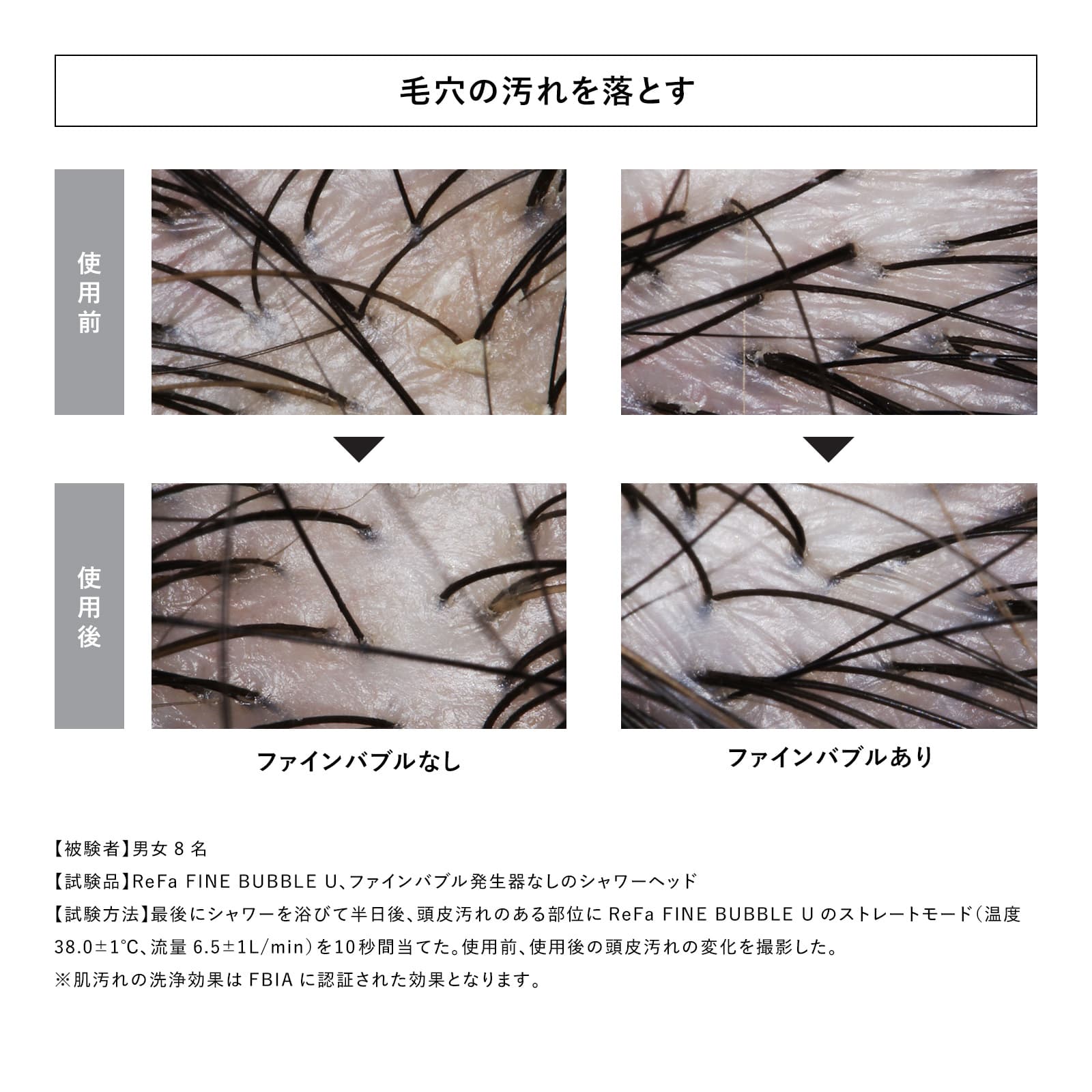 毛穴の汚れを落とす

使用前

使用後

ファインバブルなし

ファインバブルあり

【被験者】男女 8 名
【試験品】ReFa FINE BUBBLE U、ファインバブル発生器なしのシャワーヘッド
【試験方法】最後にシャワーを浴びて半日後、頭皮汚れのある部位に ReFa FINE BUBBLE U のストレートモード（温度 38.0±1℃、流量 6.5±1L/min）を10秒間当てた。使用前、使用後の頭皮汚れの変化を撮影した。
※肌汚れの洗浄効果は FBIA に認証された効果となります。