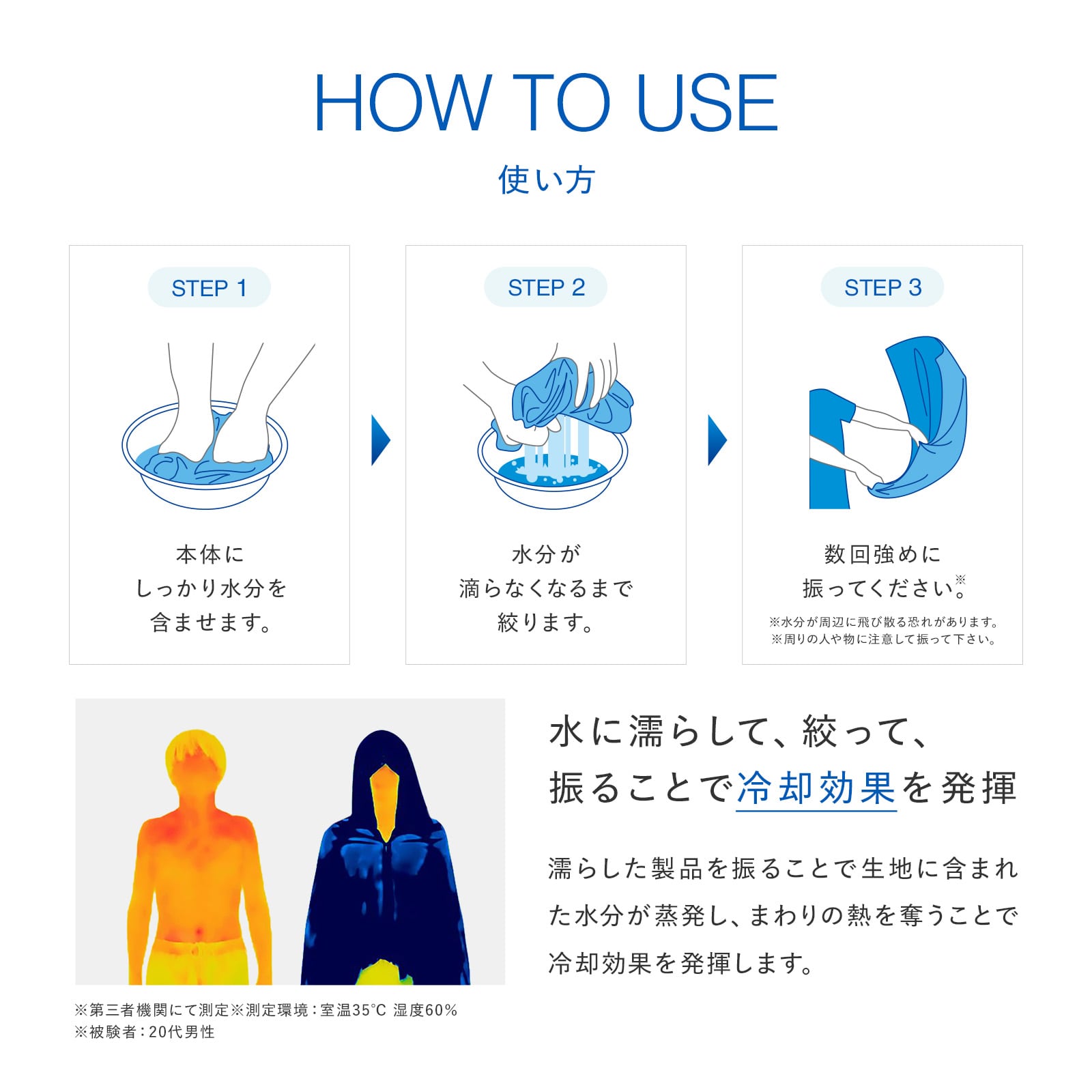 HOW TO USE

使い方

STEP 1

本体に
しっかり水分を
含ませます。

STEP 2

水分が
滴らなくなるまで
絞ります。

STEP 3

数回強めに
振ってください。※

※水分が周辺に飛び散る恐れがあります。
※周りの人や物に注意して振って下さい。

水に濡らして、絞って、
振ることで冷却効果を発揮

濡らした製品を振ることで生地に含まれた水分が蒸発し、まわりの熱を奪うことで冷却効果を発揮します。

※第三者機関にて測定※測定環境：室温35°C 湿度60%
※被験者：20代男性