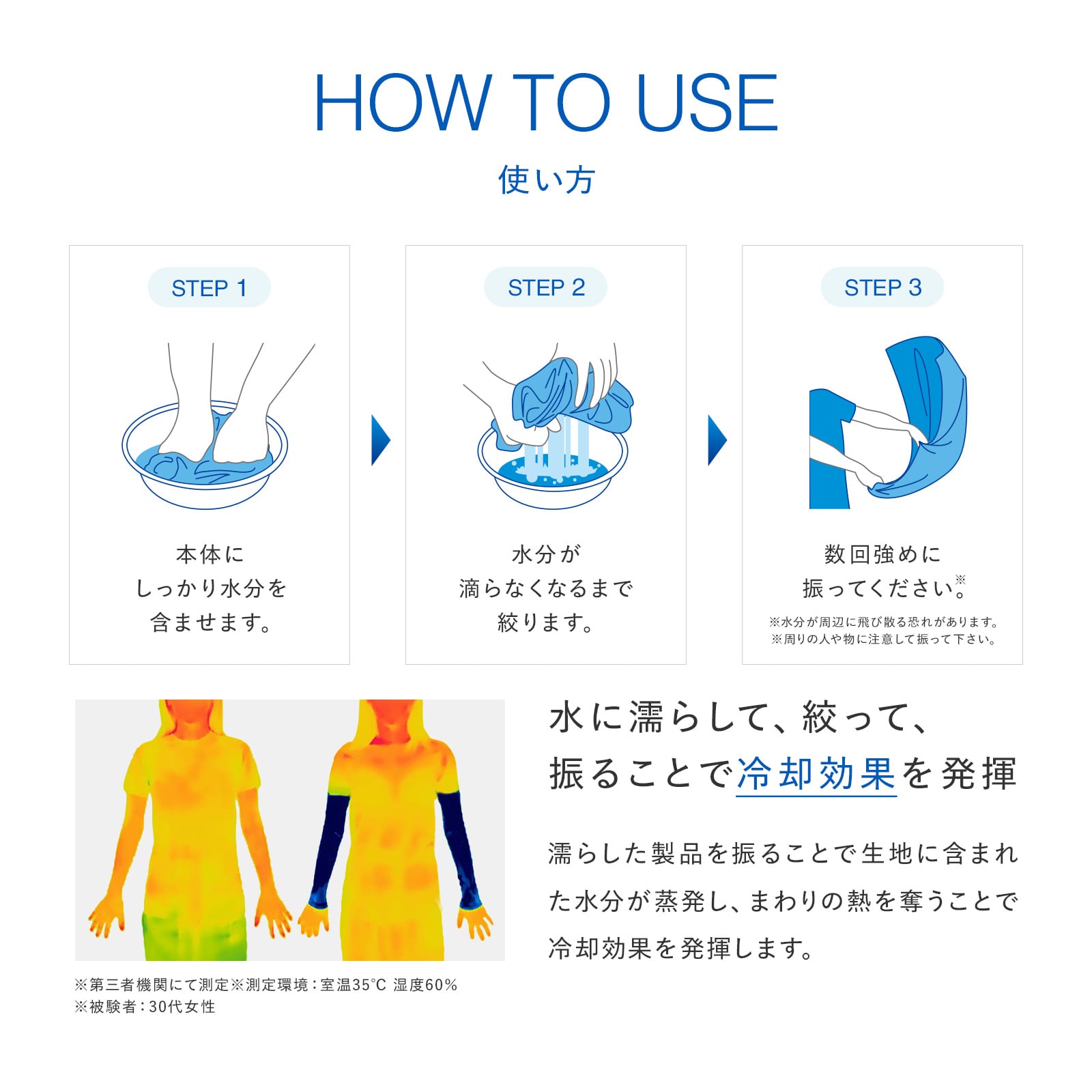 HOW TO USE

使い方

STEP 1

本体に
しっかり水分を
含ませます。

STEP 2

水分が
滴らなくなるまで
絞ります。

STEP 3

数回強めに
振ってください。※

※水分が周辺に飛び散る恐れがあります。
※周りの人や物に注意して振って下さい。

水に濡らして、絞って、
振ることで冷却効果を発揮

濡らした製品を振ることで生地に含まれた水分が蒸発し、まわりの熱を奪うことで冷却効果を発揮します。

※第三者機関にて測定※測定環境：室温35°C 湿度60%
※被験者：30代女性