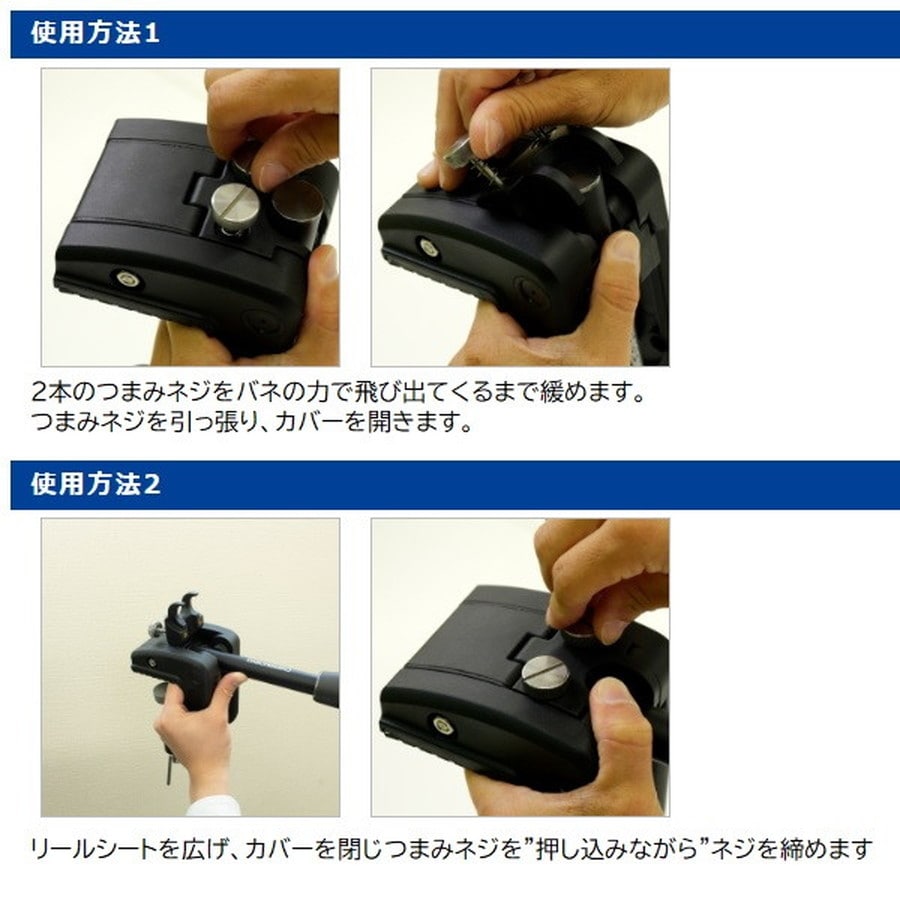 使用方法1

2本のつまみネジをバネの力で飛び出てくるまで緩めます。
つまみネジを引っ張り、カバーを開きます。

使用方法2

リールシートを広げ、カバーを閉じつまみネジを”押し込みながら”ネジを締めます