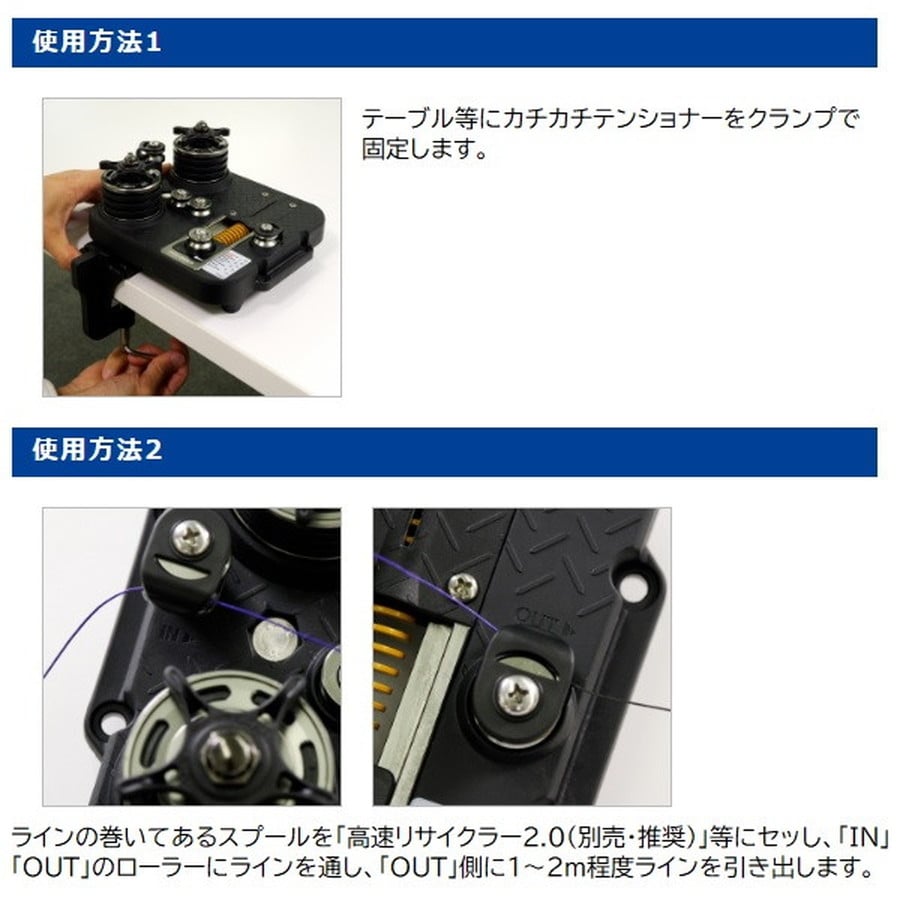 使用方法1

テーブル等にカチカチテンショナーをクランプで固定します。

使用方法2

IN

OUT

ラインの巻いてあるスプールを「高速リサイクラー2.0(別売・推奨)」等にセッし、「IN」「OUT」のローラーにラインを通し、「OUT」側に1～2m程度ラインを引き出します。