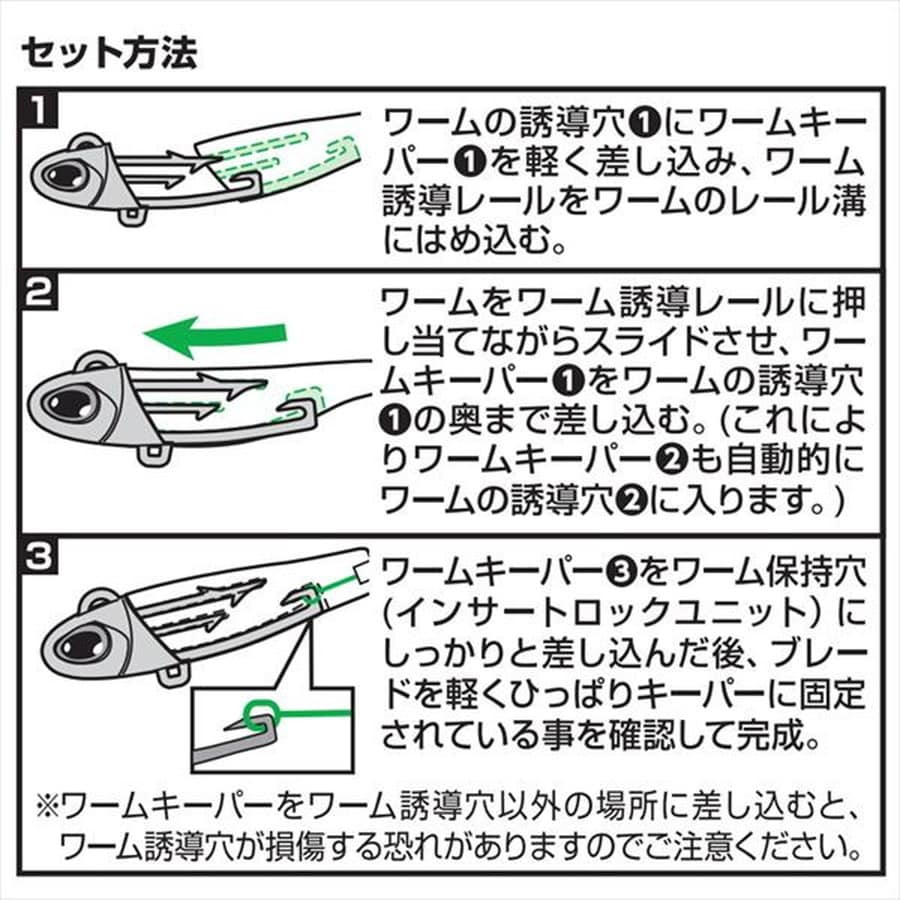 セット方法

1

ワームの誘導穴❶にワームキーパー❶を軽く差し込み、ワーム誘導レールをワームのレール溝にはめ込む。

2

ワームをワーム誘導レールに押し当てながらスライドさせ、ワームキーパー❶をワームの誘導穴❶の奥まで差し込む。(これによりワームキーパー❷も自動的にワームの誘導穴❷に入ります。)

3

ワームキーパー❸をワーム保持穴（インサートロックユニット）にしっかりと差し込んだ後、ブレードを軽くひっぱりキーパーに固定されている事を確認して完成。

※ワームキーパーをワーム誘導穴以外の場所に差し込むと、ワーム誘導穴が損傷する恐れがありますのでご注意ください。