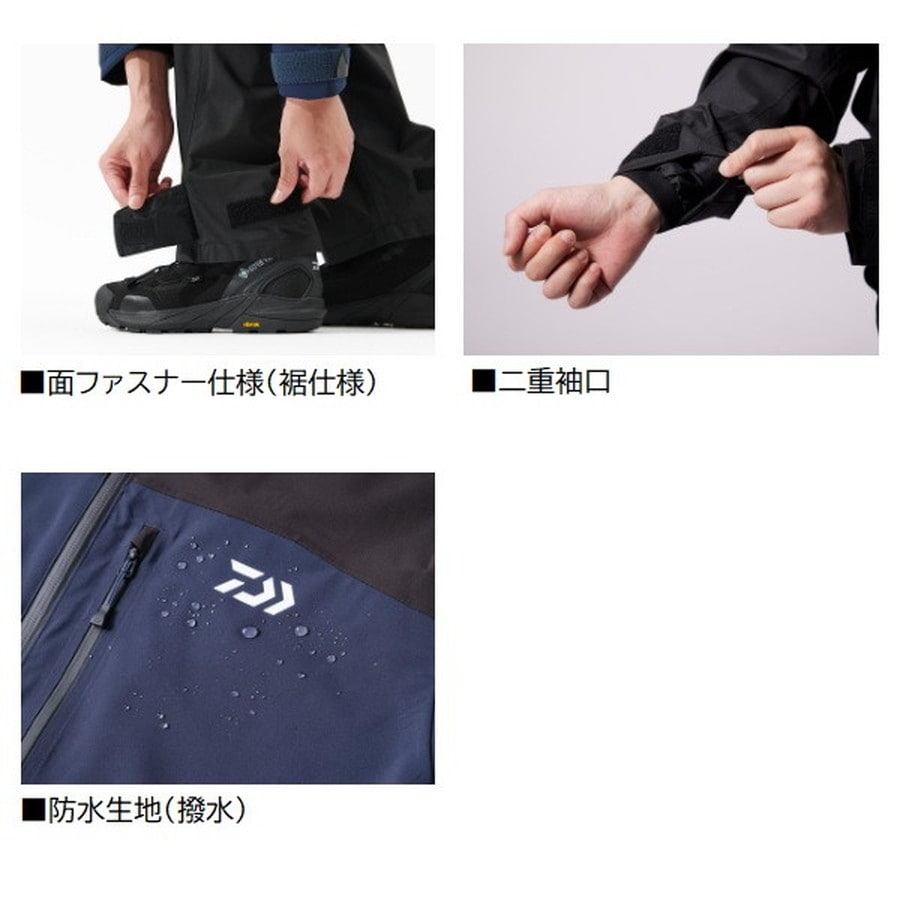 ■面ファスナー仕様（裾仕様）

■二重袖口

■防水生地（撥水）