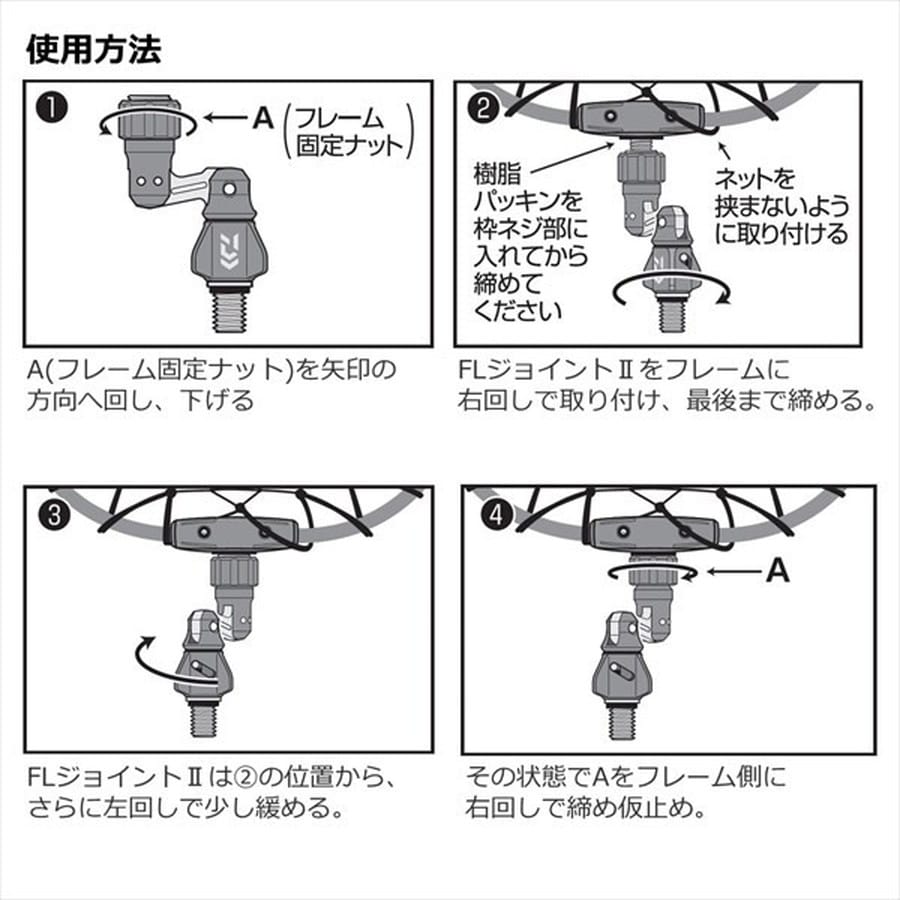 使用方法

❶
A (フレーム固定ナット)

A(フレーム固定ナット)を矢印の方向へ回し、下げる

❷
樹脂パッキンを枠ネジ部に入れてから締めてください

ネットを挟まないように取り付ける

FLジョイントⅡをフレームに右回しで取り付け、最後まで締める。

❸

FLジョイントⅡは②の位置から、さらに左回しで少し緩める。

❹
A

その状態でAをフレーム側に右回しで締め仮止め。