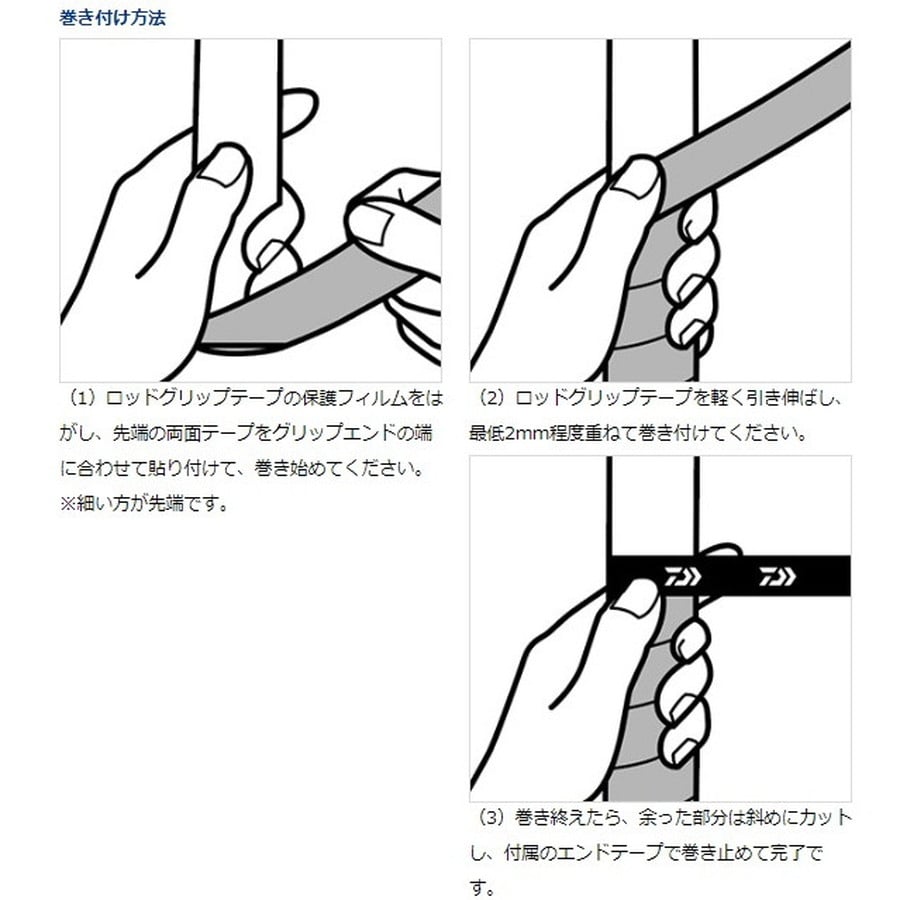 巻き付け方法

（1）ロッドグリップテープの保護フィルムをはがし、先端の両面テープをグリップエンドの端に合わせて貼り付けて、巻き始めてください。
※細い方が先端です。

（2）ロッドグリップテープを軽く引き伸ばし、最低2mm程度重ねて巻き付けてください。

（3）巻き終えたら、余った部分は斜めにカットし、付属のエンドテープで巻き止めて完了です。