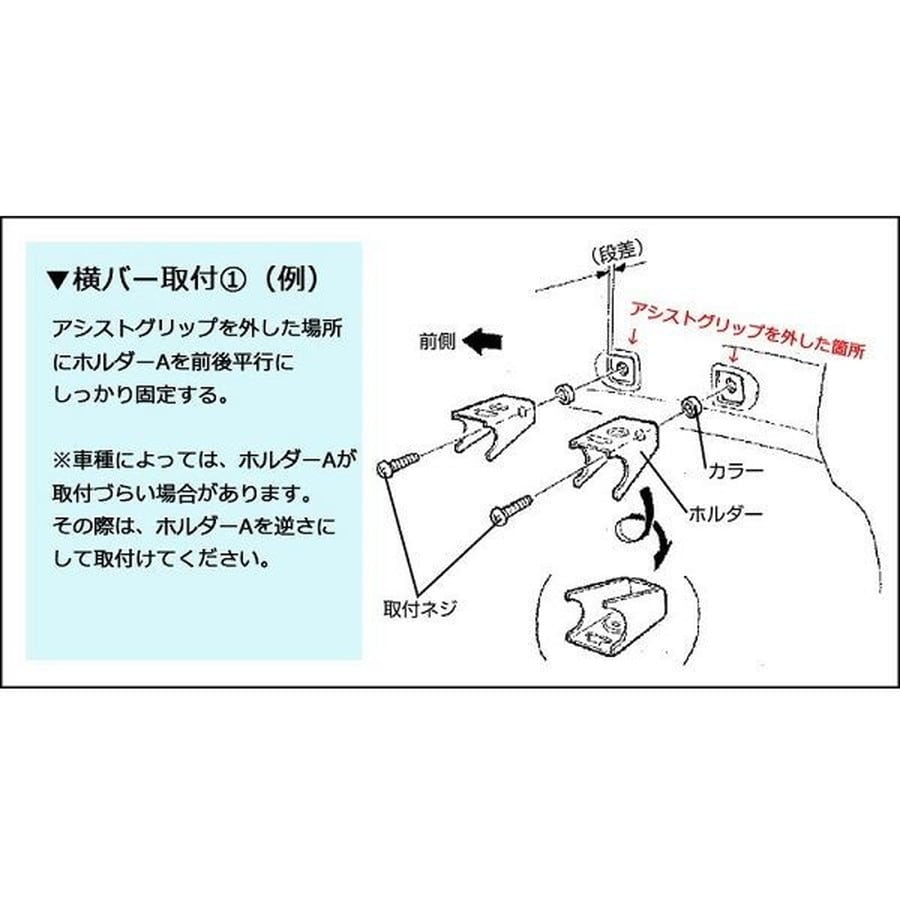 ▼横バー取付①（例）

アシストグリップを外した場所にホルダーAを前後平行にしっかり固定する。

※車種によっては、ホルダーAが取付づらい場合があります。その際は、ホルダーAを逆さにして取付けてください。

（段差）

アシストグリップを外した箇所

前側

カラー

ホルダー

取付ネジ