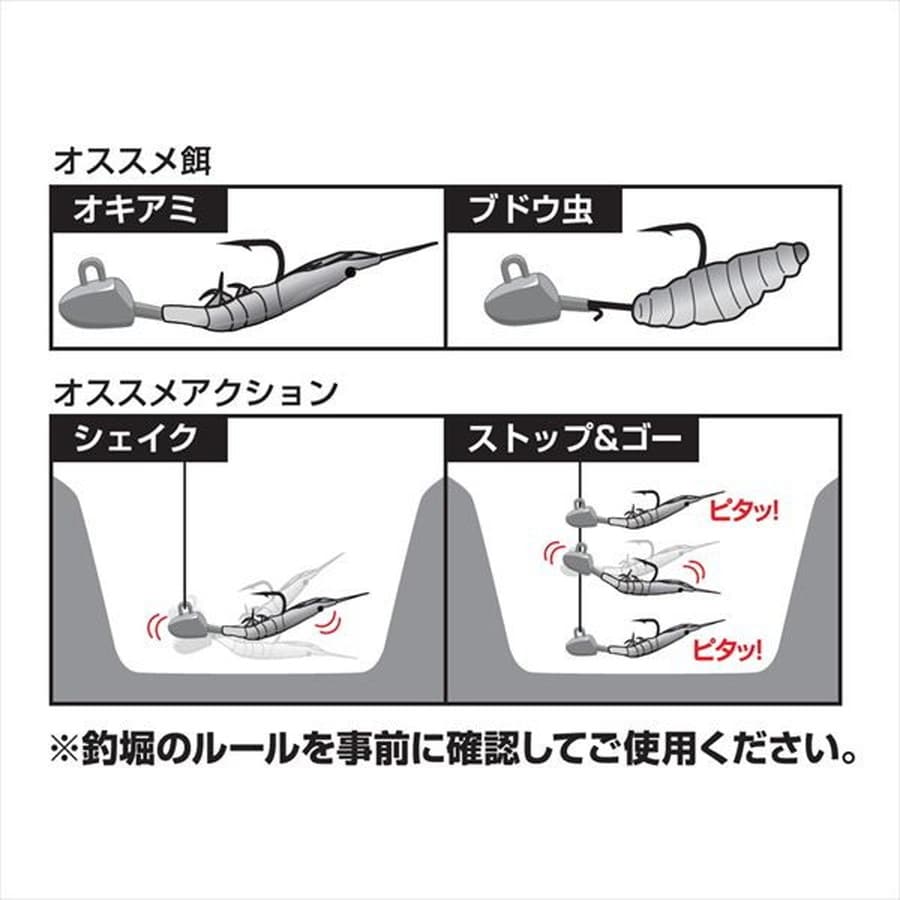 オススメ餌

オキアミ

ブドウ虫

オススメアクション

シェイク

ストップ&ゴー

ピタッ!

ピタッ!

※釣堀のルールを事前に確認してご使用ください。