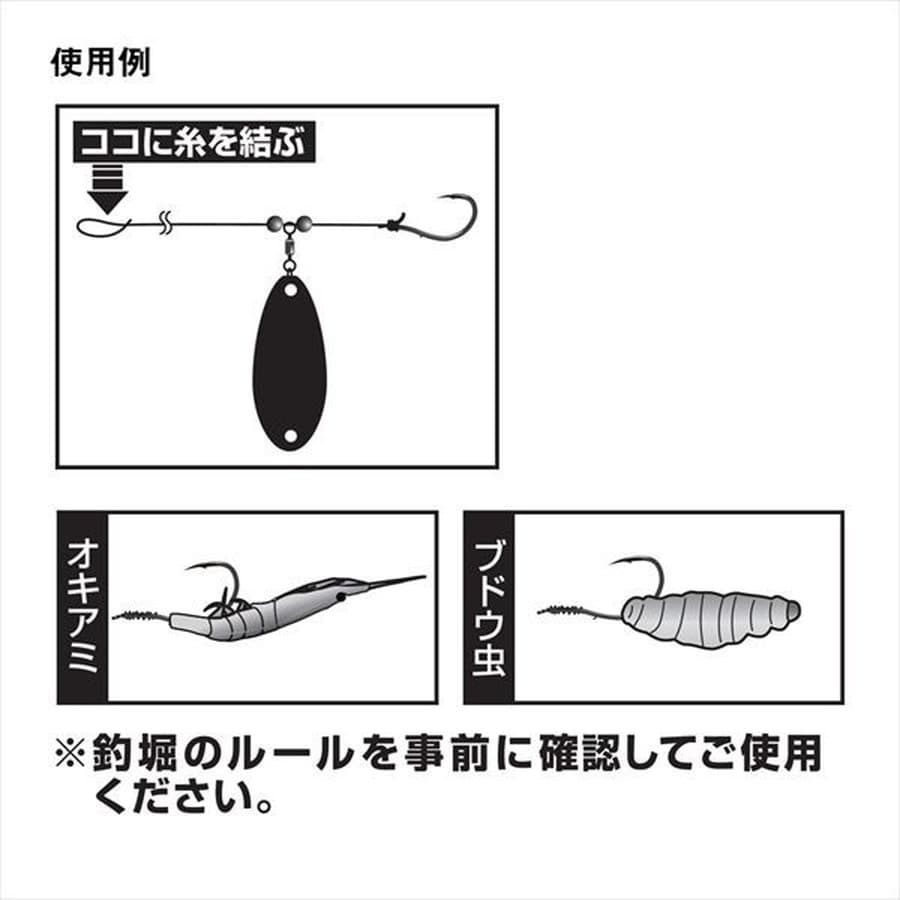 使用例

ココに糸を結ぶ

オキアミ

ブドウ虫

※釣堀のルールを事前に確認してご使用ください。