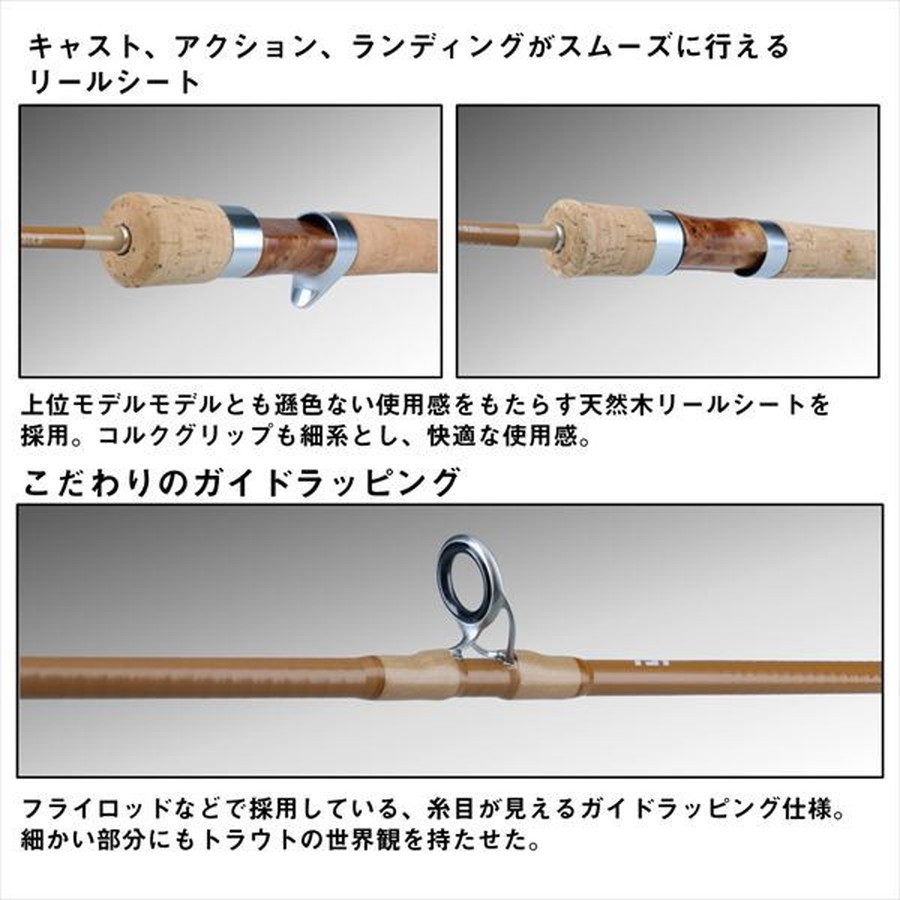 キャスト、アクション、ランディングがスムーズに行えるリールシート

上位モデルモデルとも遜色ない使用感をもたらす天然木リールシートを採用。コルクグリップも細系とし、快適な使用感。

こだわりのガイドラッピング

フライロッドなどで採用している、糸目が見えるガイドラッピング仕様。細かい部分にもトラウトの世界観を持たせた。