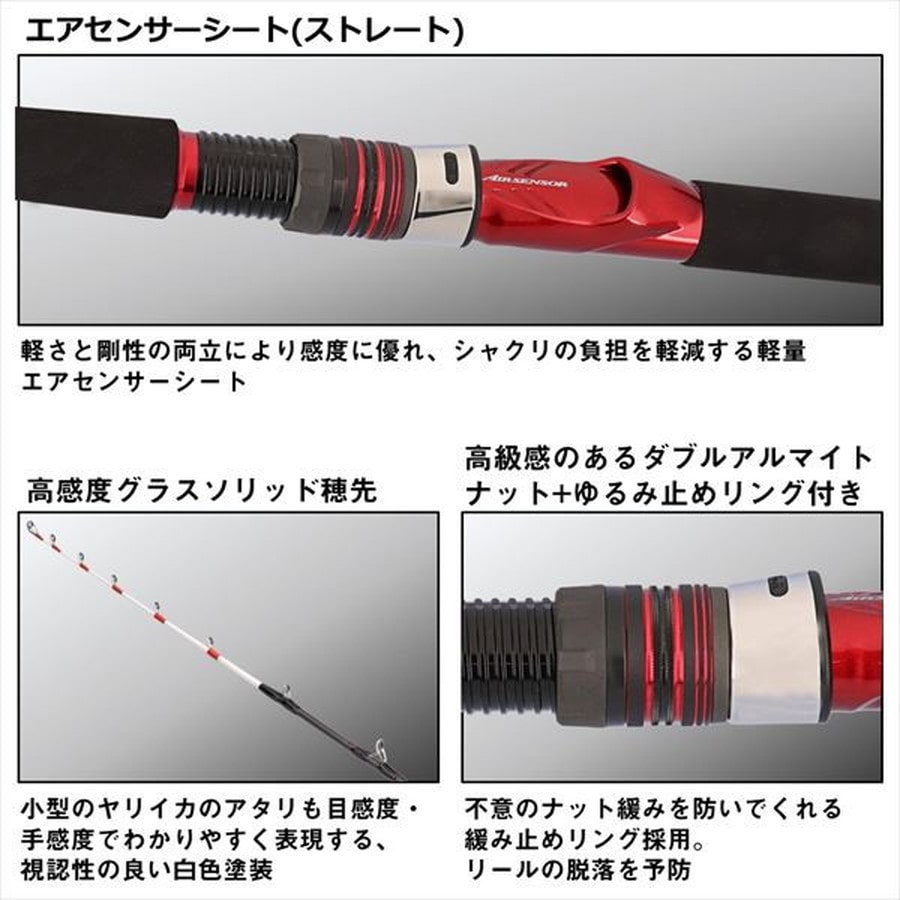 エアセンサーシート(ストレート)

AIRSENSOR

軽さと剛性の両立により感度に優れ、シャクリの負担を軽減する軽量エアセンサーシート

高感度グラスソリッド穂先

小型のヤリイカのアタリも目感度・手感度でわかりやすく表現する、視認性の良い白色塗装

高級感のあるダブルアルマイトナット+ゆるみ止めリング付き

不意のナット緩みを防いでくれる緩み止めリング採用。リールの脱落を予防