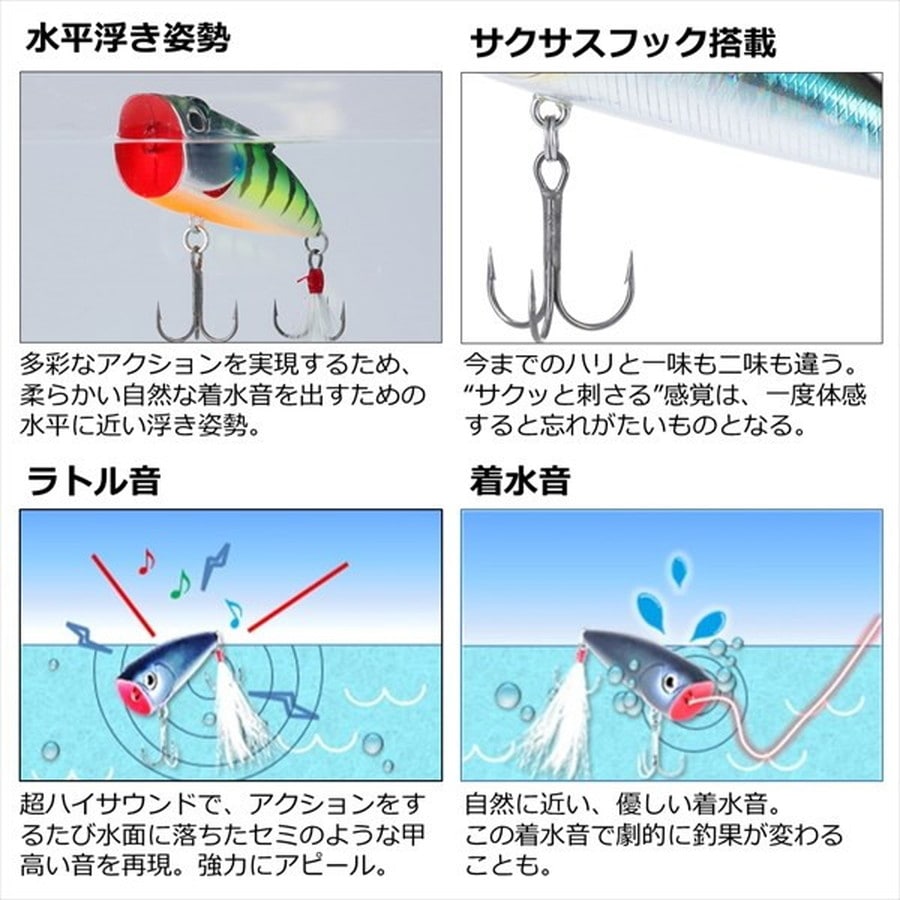 水平浮き姿勢

多彩なアクションを実現するため、柔らかい自然な着水音を出すための水平に近い浮き姿勢。

サクサスフック搭載

今までのハリと一味も二味も違う。“サクッと刺さる”感覚は、一度体感すると忘れがたいものとなる。

ラトル音

超ハイサウンドで、アクションをするたび水面に落ちたセミのような甲高い音を再現。強力にアピール。

着水音

自然に近い、優しい着水音。この着水音で劇的に釣果が変わることも。