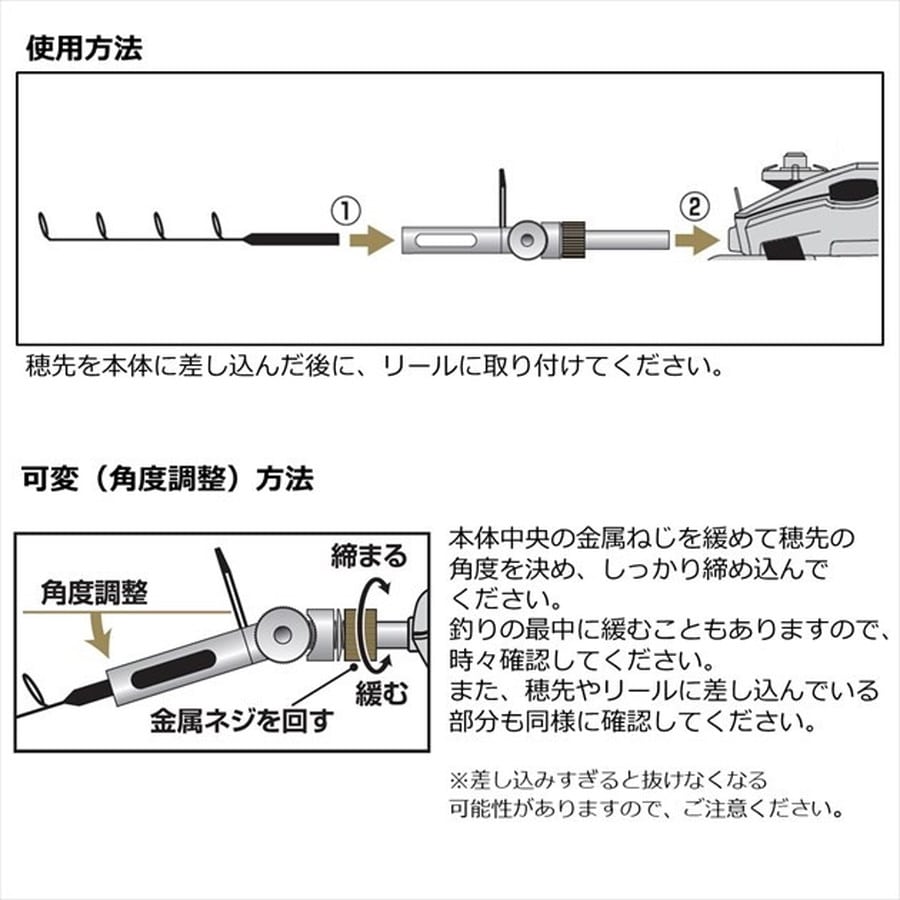 使用方法

①

②

穂先を本体に差し込んだ後に、リールに取り付けてください。

可変（角度調整）方法

角度調整

締まる

緩む

金属ネジを回す

本体中央の金属ねじを緩めて穂先の角度を決め、しっかり締め込んでください。
釣りの最中に緩むこともありますので、時々確認してください。
また、穂先やリールに差し込んでいる部分も同様に確認してください。

※差し込みすぎると抜けなくなる可能性がありますので、ご注意ください。