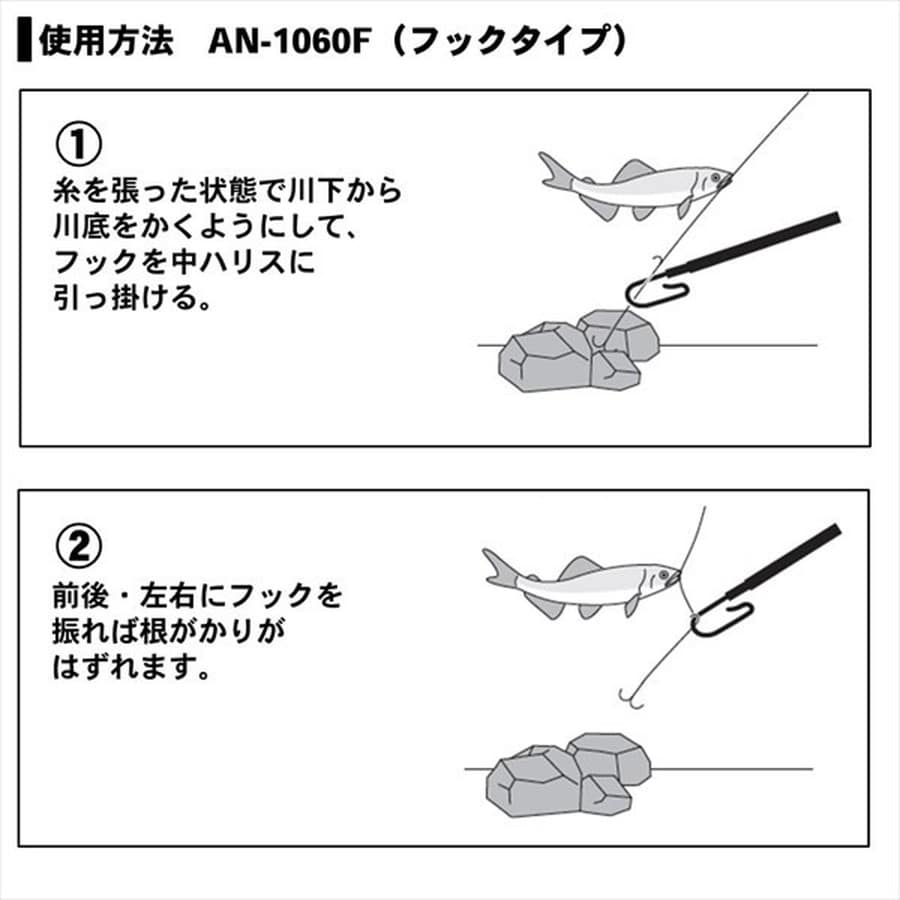 使用方法　AN-1060F（フックタイプ）

①
糸を張った状態で川下から川底をかくようにして、フックを中ハリスに引っ掛ける。

②
前後・左右にフックを振れば根がかりがはずれます。