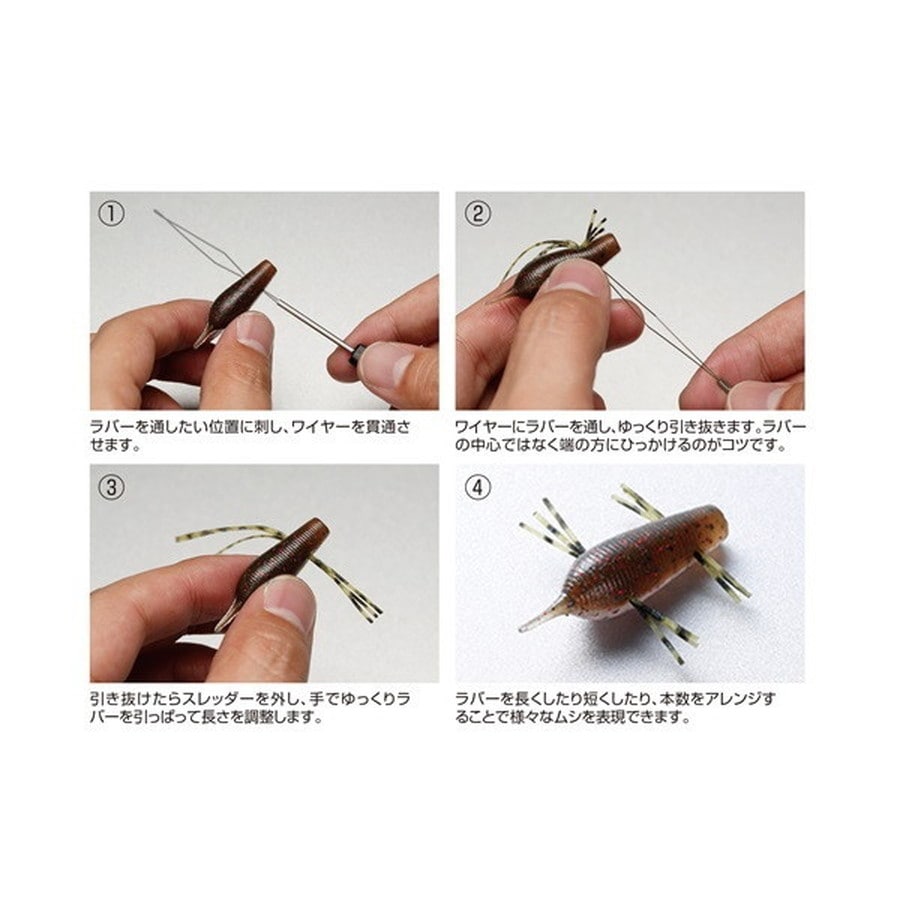 ①

ラバーを通したい位置に刺し、ワイヤーを貫通させます。

②

ワイヤーにラバーを通し、ゆっくり引き抜きます。ラバーの中心ではなく端の方にひっかけるのがコツです。

③

引き抜けたらスレッダーを外し、手でゆっくりラバーを引っぱって長さを調整します。

④

ラバーを長くしたり短くしたり、本数をアレンジすることで様々なムシを表現できます。