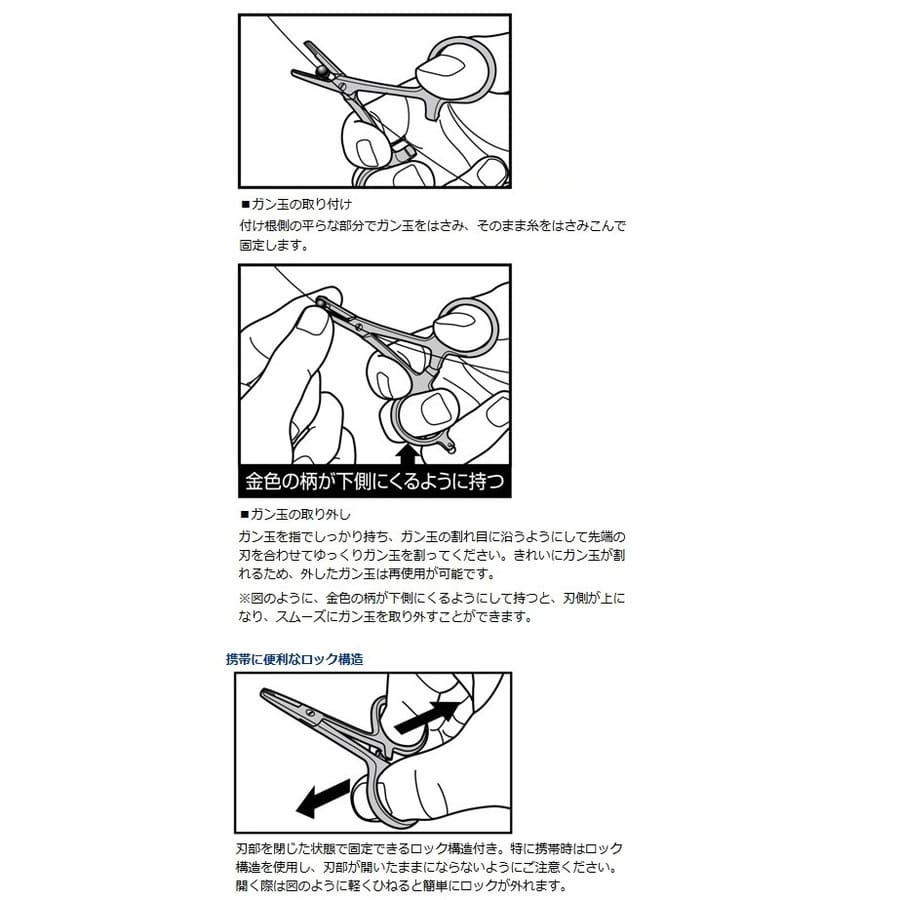 ■ガン玉の取り付け
付け根側の平らな部分でガン玉をはさみ、そのまま糸をはさみこんで固定します。

金色の柄が下側にくるように持つ

■ガン玉の取り外し
ガン玉を指でしっかり持ち、ガン玉の割れ目に沿うようにして先端の刃を合わせてゆっくりガン玉を割ってください。きれいにガン玉が割れるため、外したガン玉は再使用が可能です。

※図のように、金色の柄が下側にくるようにして持つと、刃側が上になり、スムーズにガン玉を取り外すことができます。

携帯に便利なロック構造

刃部を閉じた状態で固定できるロック構造付き。特に携帯時はロック構造を使用し、刃部が開いたままにならないようにご注意ください。開く際は図のように軽くひねると簡単にロックが外れます。