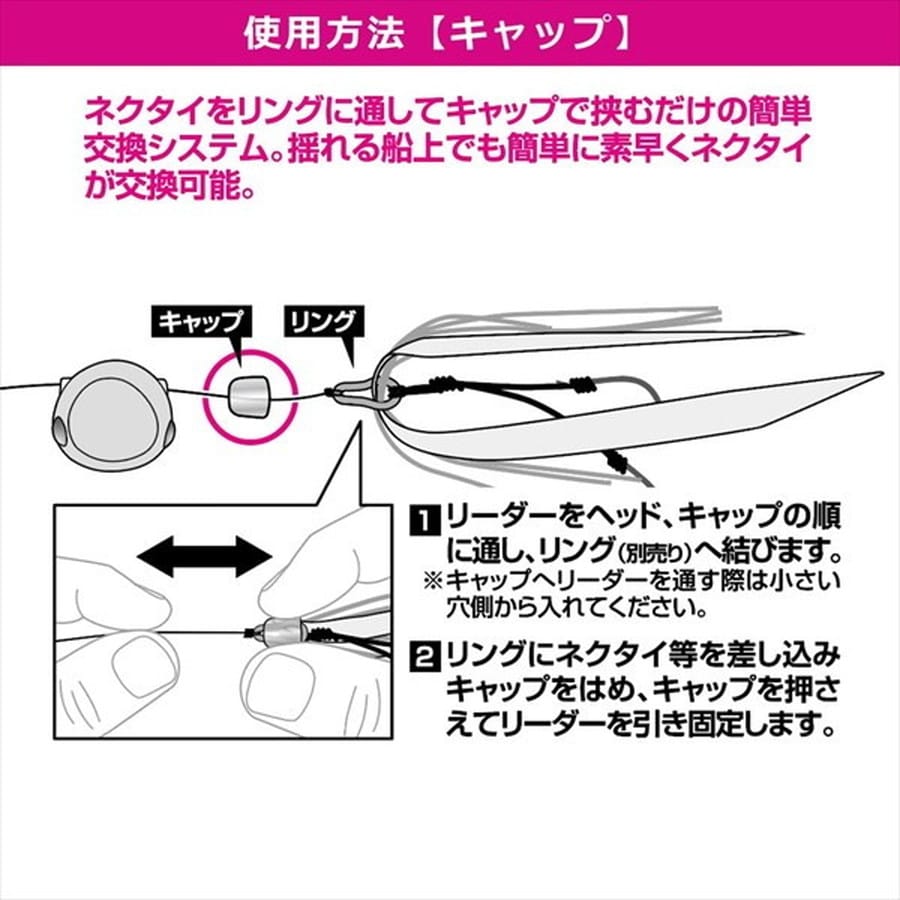 使用方法【キャップ】

ネクタイをリングに通してキャップで挟むだけの簡単交換システム。揺れる船上でも簡単に素早くネクタイが交換可能。

キャップ

リング

1 リーダーをヘッド、キャップの順に通し、リング(別売り)へ結びます。
※キャップへリーダーを通す際は小さい穴側から入れてください。

2 リングにネクタイ等を差し込みキャップをはめ、キャップを押さえてリーダーを引き固定します。