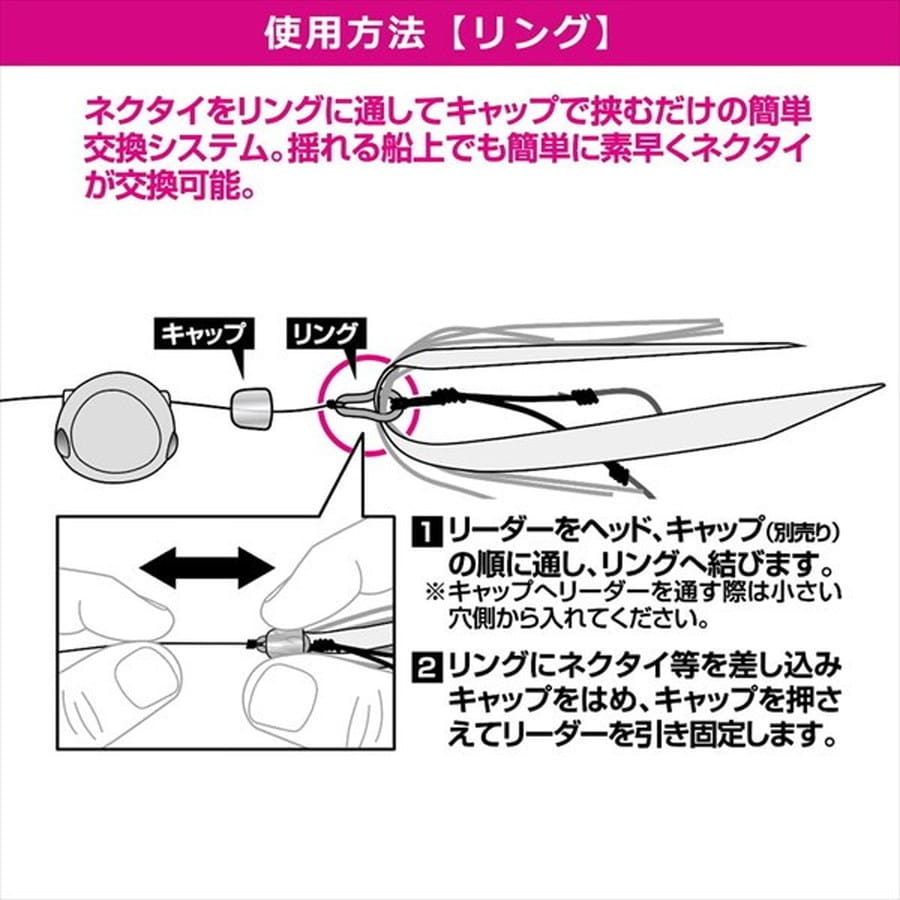 使用方法【リング】

ネクタイをリングに通してキャップで挟むだけの簡単交換システム。揺れる船上でも簡単に素早くネクタイが交換可能。

キャップ

リング

1 リーダーをヘッド、キャップ(別売り)の順に通し、リングへ結びます。
※キャップへリーダーを通す際は小さい穴側から入れてください。

2 リングにネクタイ等を差し込みキャップをはめ、キャップを押さえてリーダーを引き固定します。