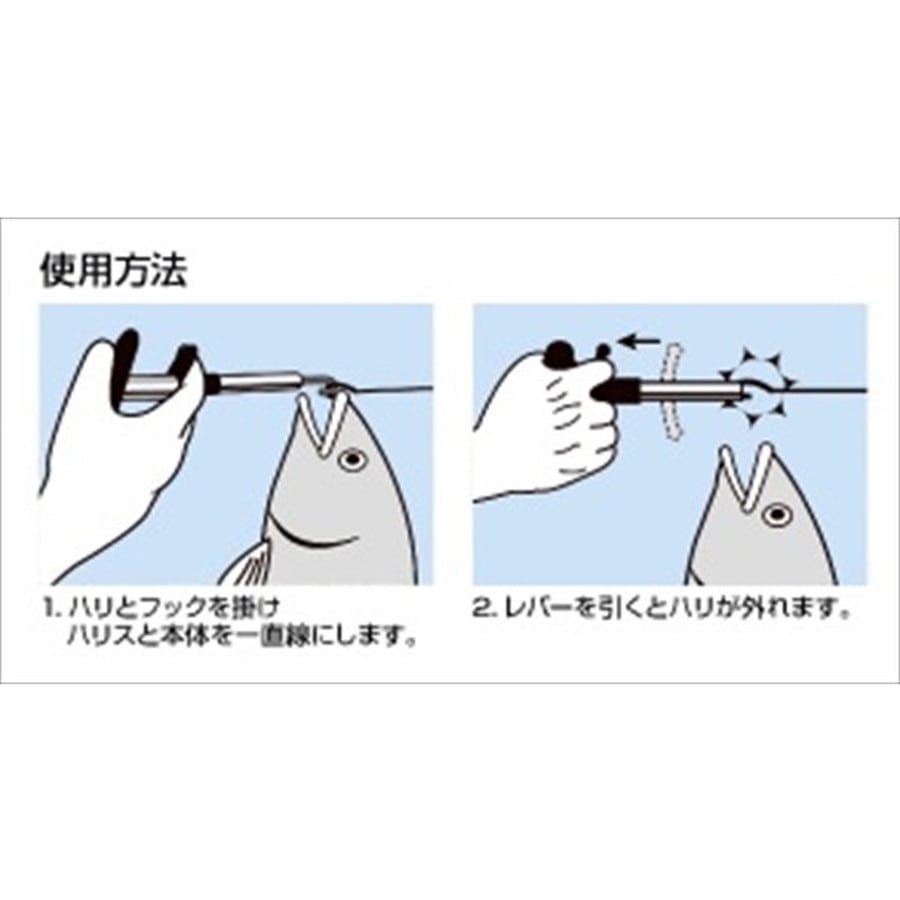 使用方法

1. ハリとフックを掛け
ハリスと本体を一直線にします。

2. レバーを引くとハリが外れます。