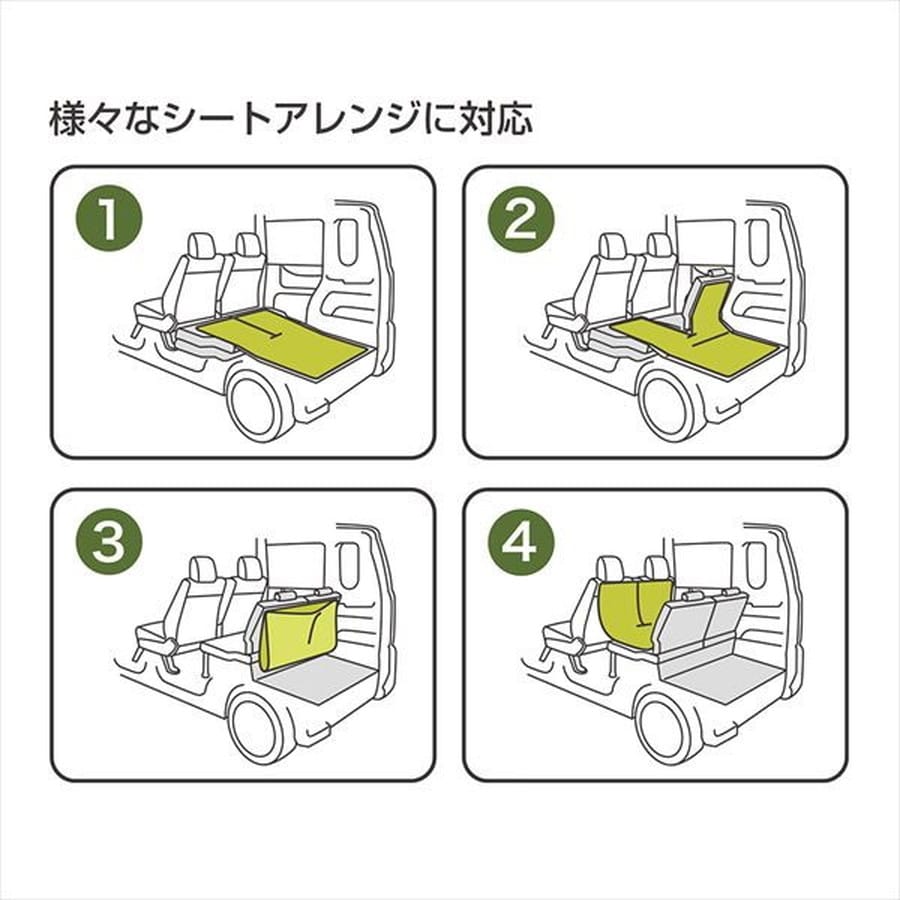 様々なシートアレンジに対応

1

2

3

4