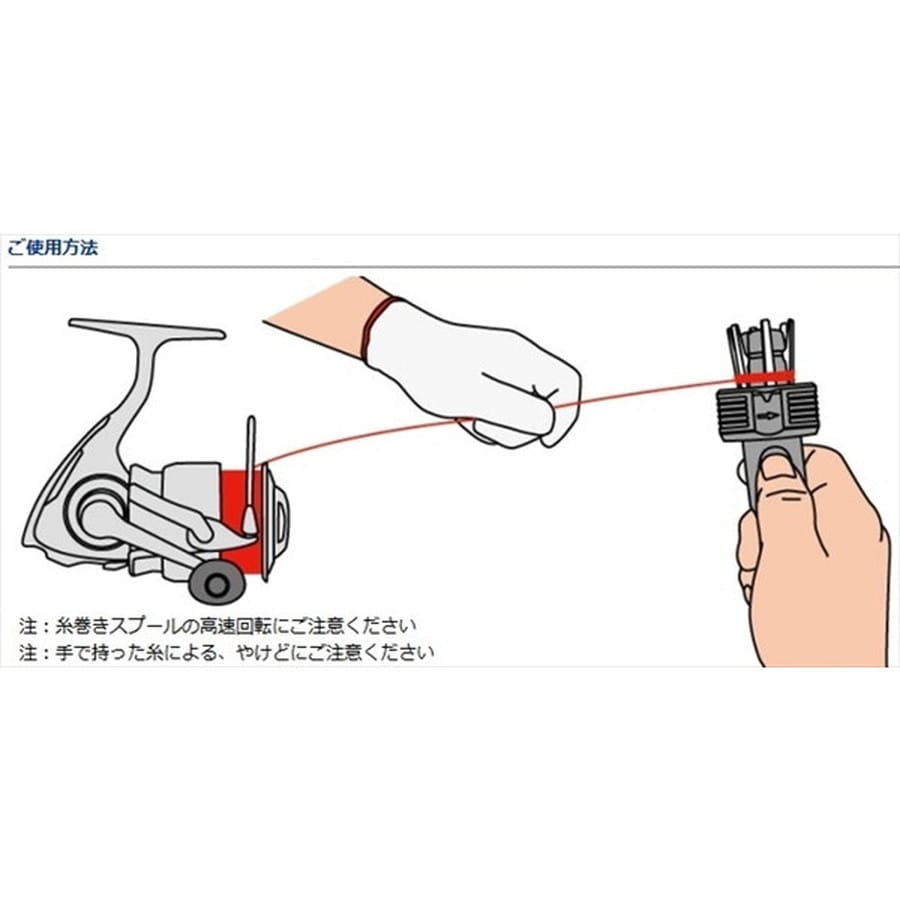 ご使用方法

注：糸巻きスプールの高速回転にご注意ください
注：手で持った糸による、やけどにご注意ください