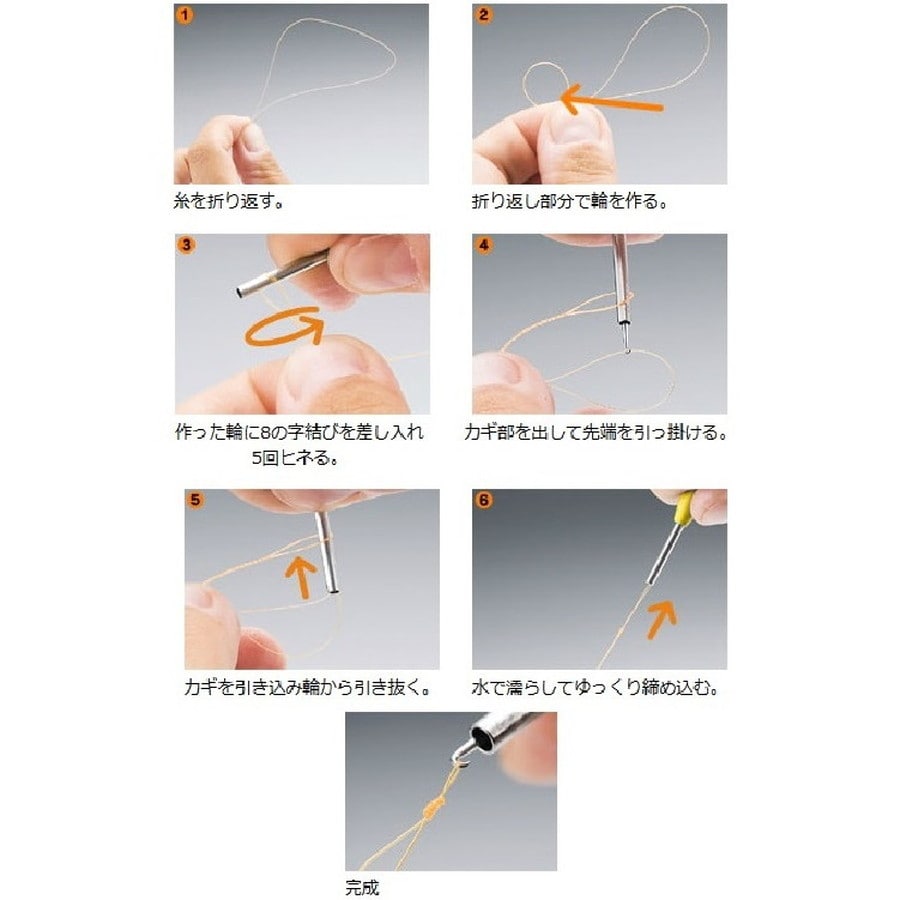 1

糸を折り返す。

2

折り返し部分で輪を作る。

3

作った輪に8の字結びを差し入れ5回ヒネる。

4

カギ部を出して先端を引っ掛ける。

5

カギを引き込み輪から引き抜く。

6

水で濡らしてゆっくり締め込む。

完成