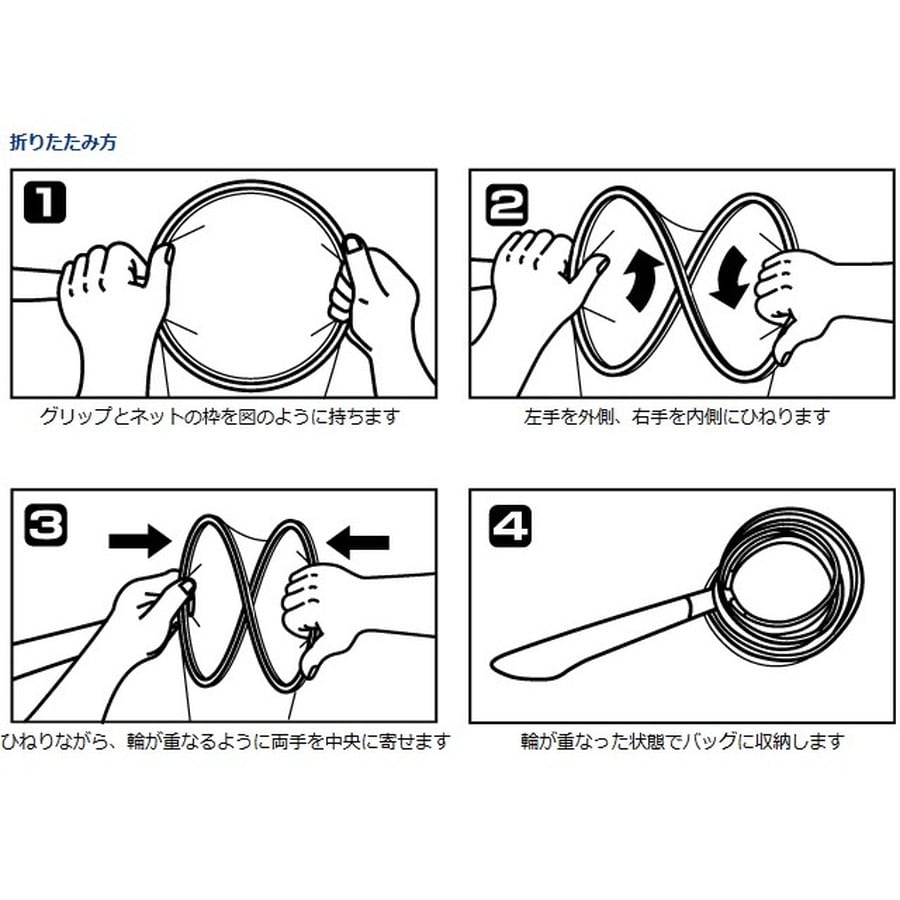 折りたたみ方

1

グリップとネットの枠を図のように持ちます

2

左手を外側、右手を内側にひねります

3

ひねりながら、輪が重なるように両手を中央に寄せます

4

輪が重なった状態でバッグに収納します