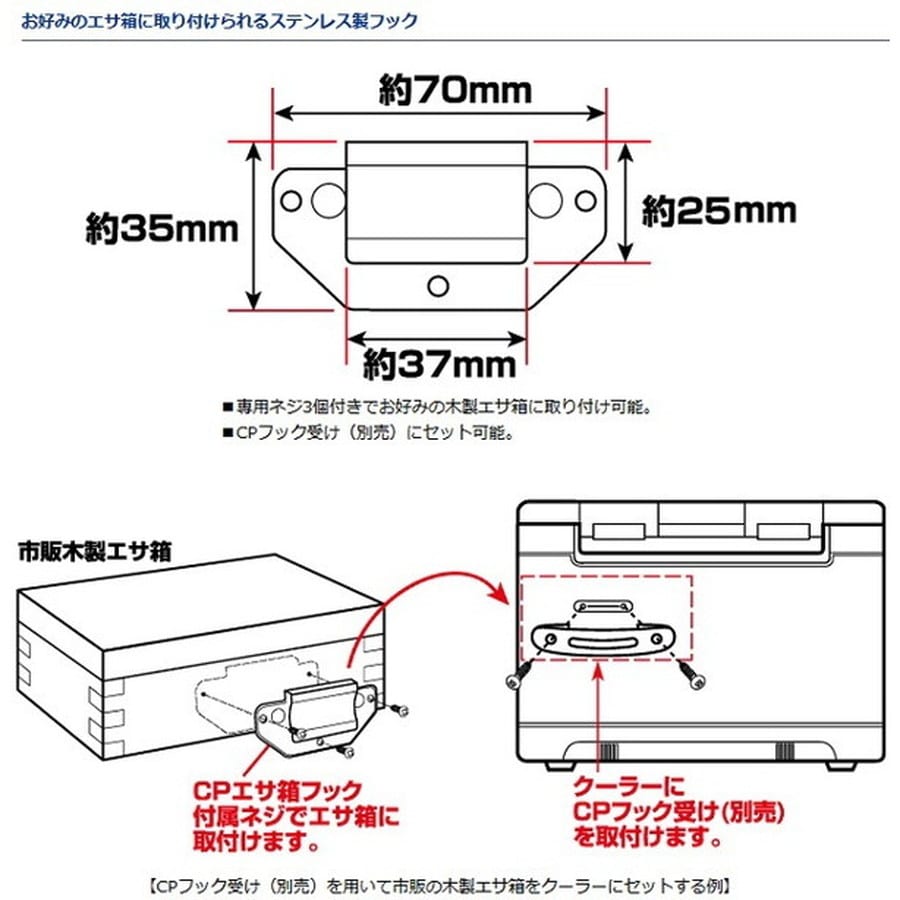 お好みのエサ箱に取り付けられるステンレス製フック

約70mm

約35mm

約25mm

約37mm

■専用ネジ3個付きでお好みの木製エサ箱に取り付け可能。
■CPフック受け（別売）にセット可能。

市販木製エサ箱

CPエサ箱フック
付属ネジでエサ箱に
取付けます。

クーラーに
CPフック受け(別売)
を取付けます。

【CPフック受け（別売）を用いて市販の木製エサ箱をクーラーにセットする例】