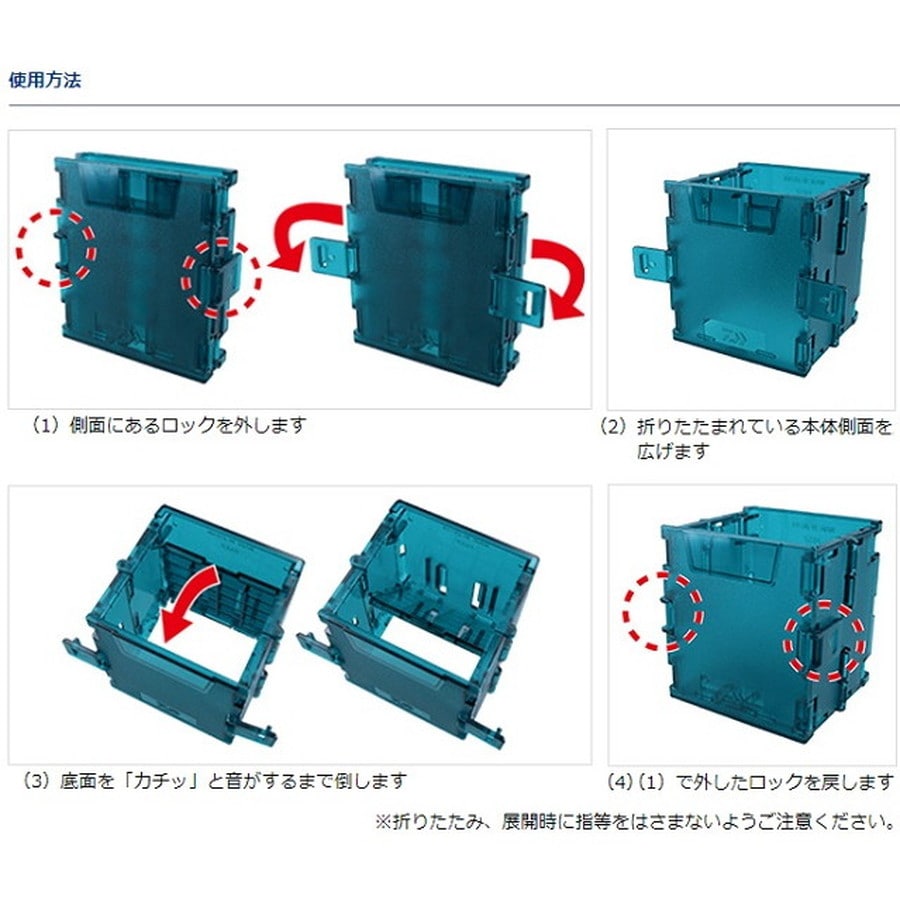 使用方法

（1）側面にあるロックを外します

（2）折りたたまれている本体側面を広げます

（3）底面を「カチッ」と音がするまで倒します

（4）（1）で外したロックを戻します

※折りたたみ、展開時に指等をはさまないようご注意ください。