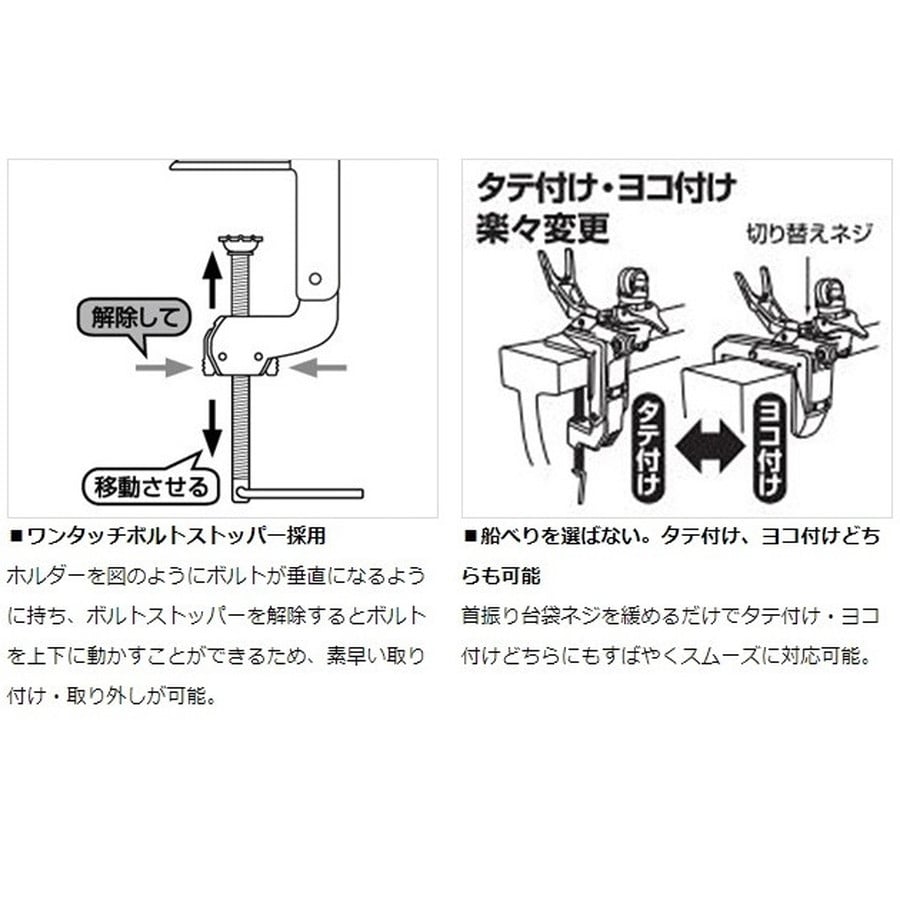 解除して

移動させる

■ワンタッチボルトストッパー採用

ホルダーを図のようにボルトが垂直になるように持ち、ボルトストッパーを解除するとボルトを上下に動かすことができるため、素早い取り付け・取り外しが可能。

タテ付け・ヨコ付け
楽々変更

切り替えネジ

タテ付け

ヨコ付け

■船べりを選ばない。タテ付け、ヨコ付けどちらも可能

首振り台袋ネジを緩めるだけでタテ付け・ヨコ付けどちらにもすばやくスムーズに対応可能。