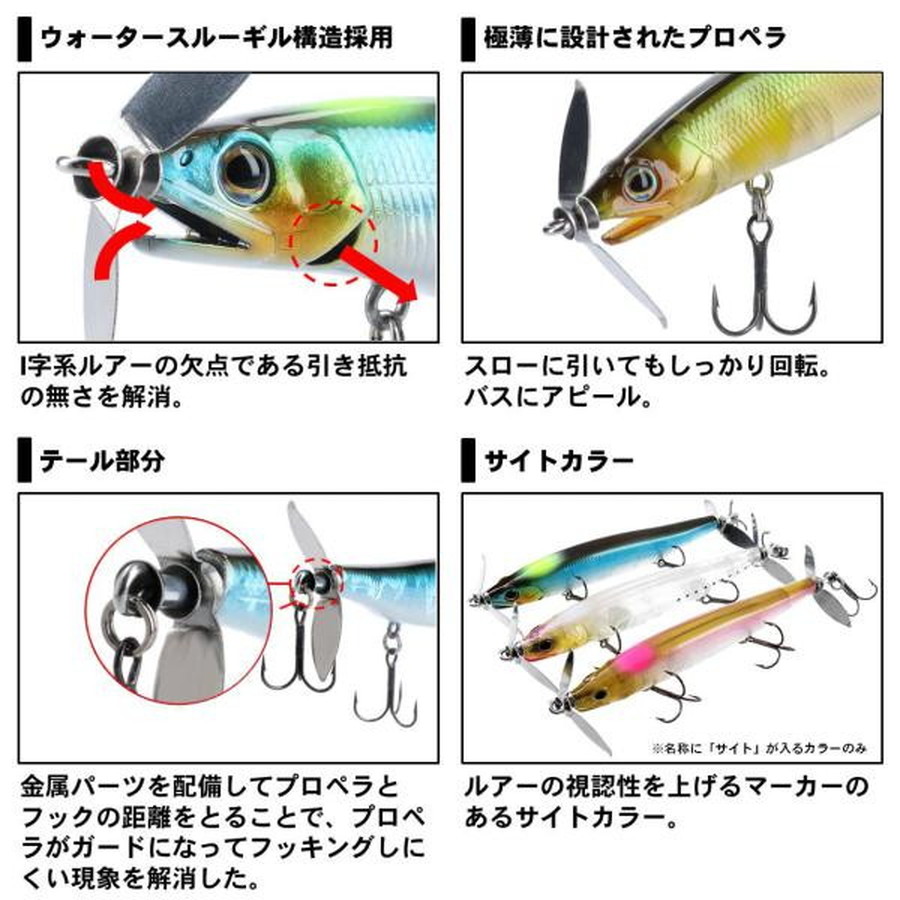 ウォータースルーギル構造採用

I字系ルアーの欠点である引き抵抗の無さを解消。

極薄に設計されたプロペラ

スローに引いてもしっかり回転。バスにアピール。

テール部分

金属パーツを配備してプロペラとフックの距離をとることで、プロペラがガードになってフッキングしにくい現象を解消した。

サイトカラー

※名称に「サイト」が入るカラーのみ

ルアーの視認性を上げるマーカーのあるサイトカラー。