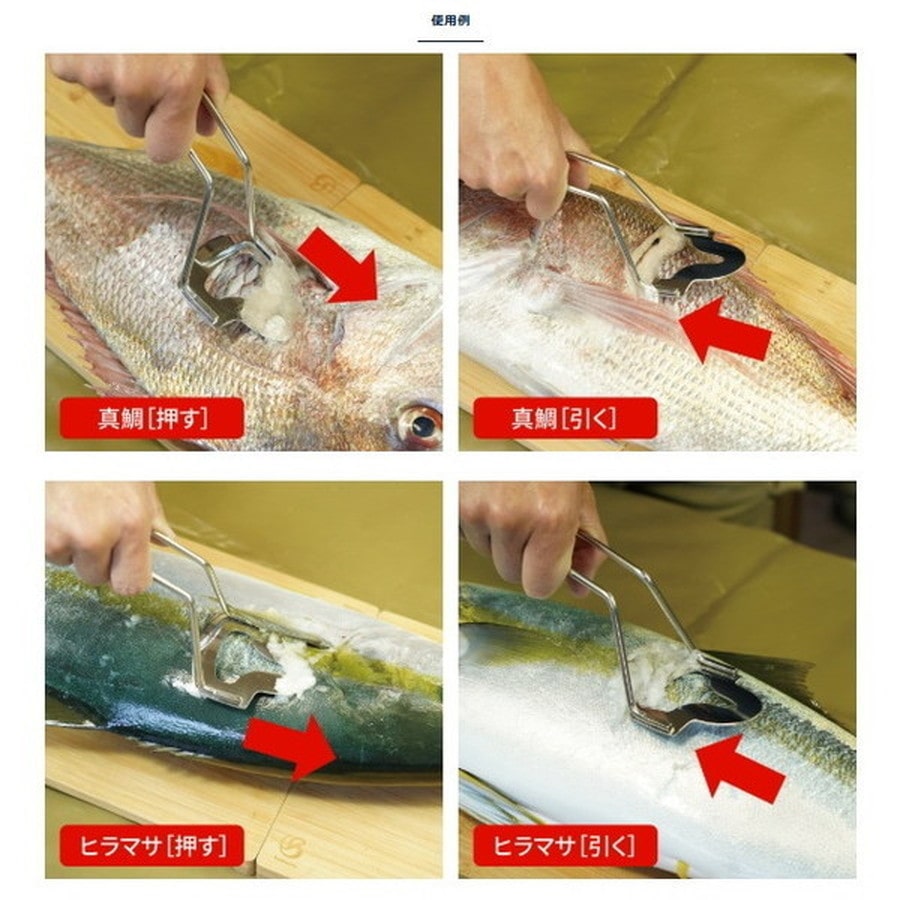 使用例

真鯛［押す］

真鯛［引く］

ヒラマサ［押す］

ヒラマサ［引く］