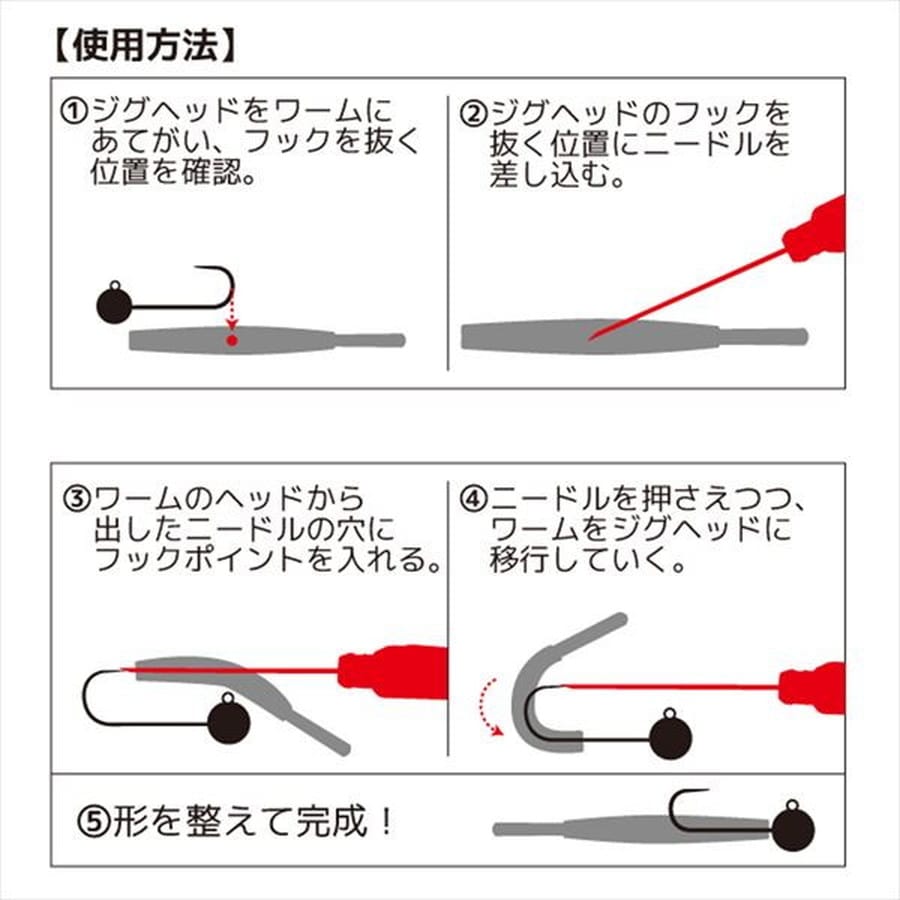 【使用方法】

①ジグヘッドをワームにあてがい、フックを抜く位置を確認。

②ジグヘッドのフックを抜く位置にニードルを差し込む。

③ワームのヘッドから出したニードルの穴にフックポイントを入れる。

④ニードルを押さえつつ、ワームをジグヘッドに移行していく。

⑤形を整えて完成！